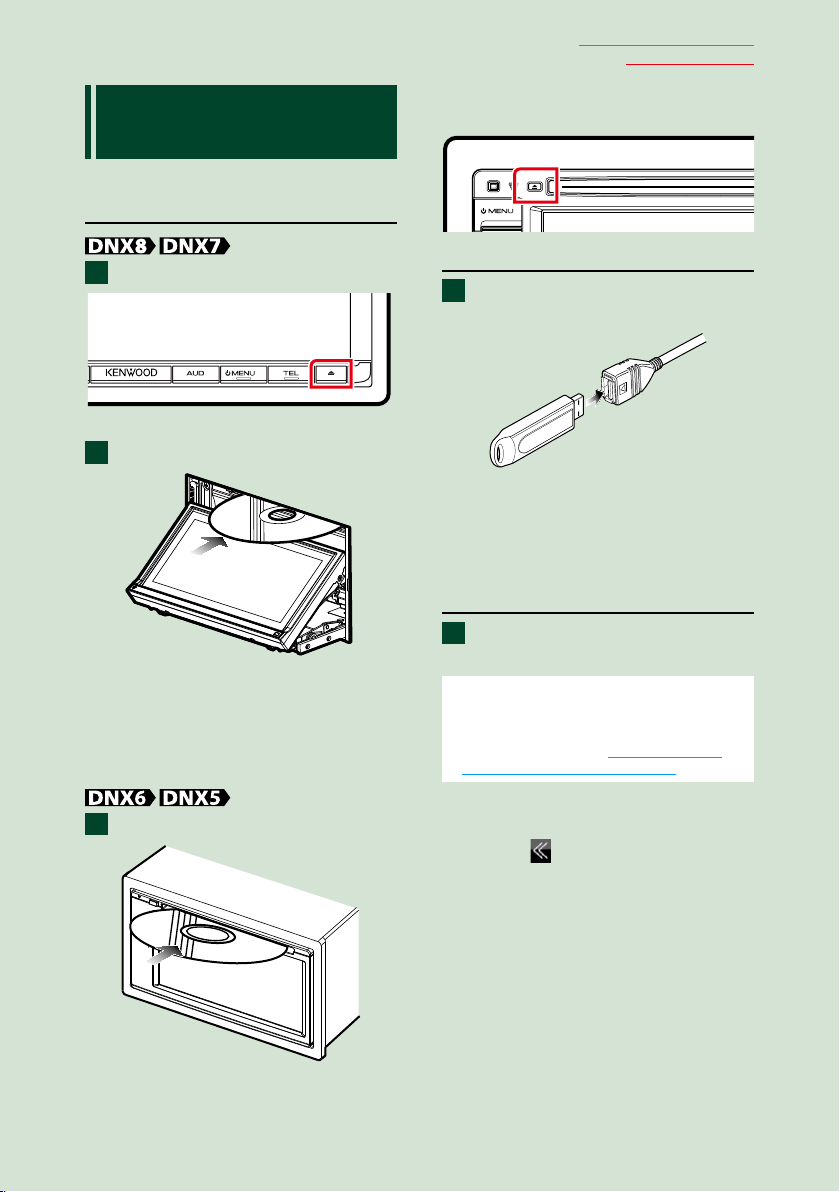 DNX8 DNX7

KENWOOD AUD MENU TEL

DNX6 DNX5

MENU