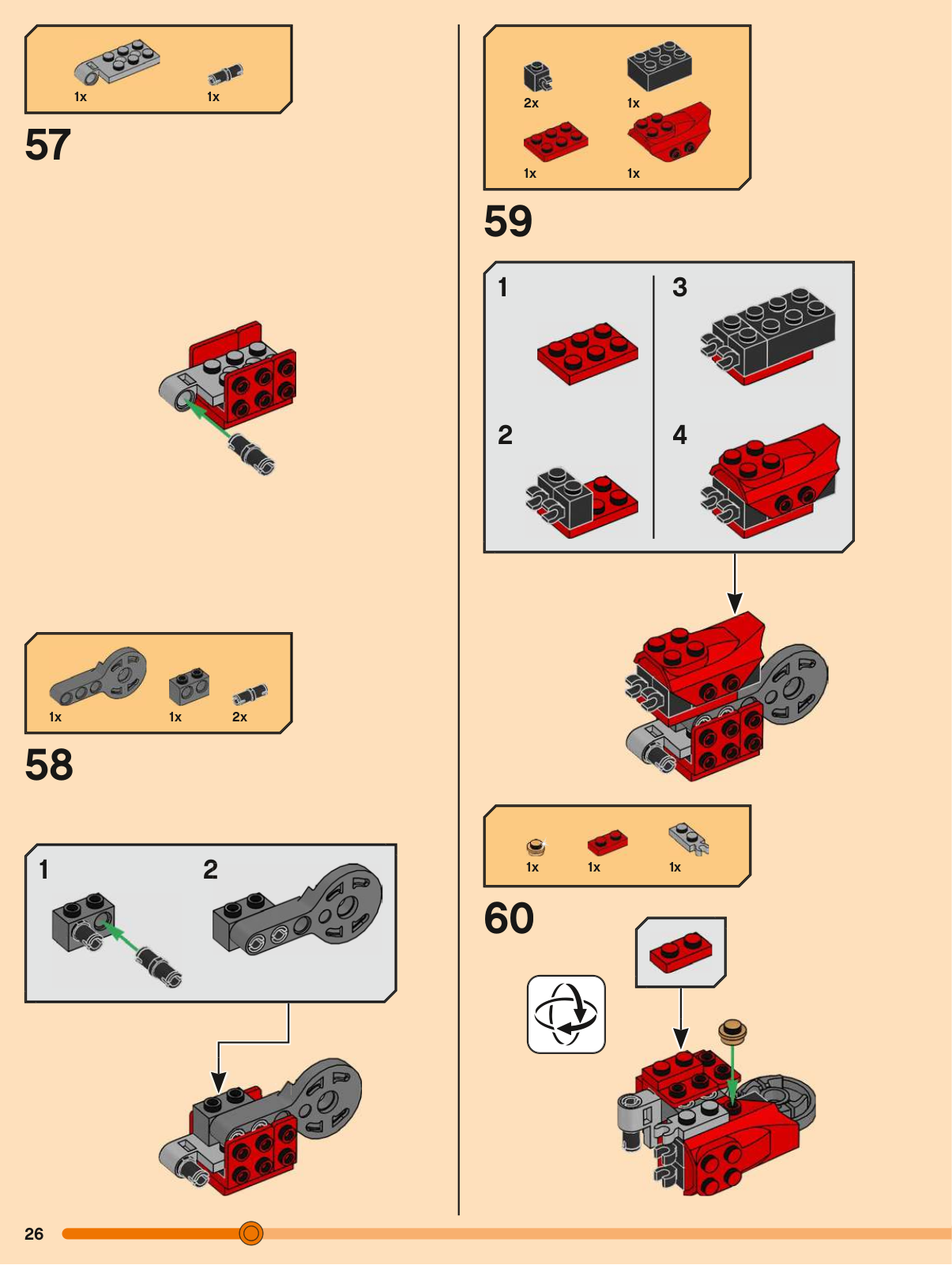 1x 1x

57

1x 1x 2x

58

1

2

2x 1x

1x 1x

59

1

3

2

4

1x 1x 1x

60

26