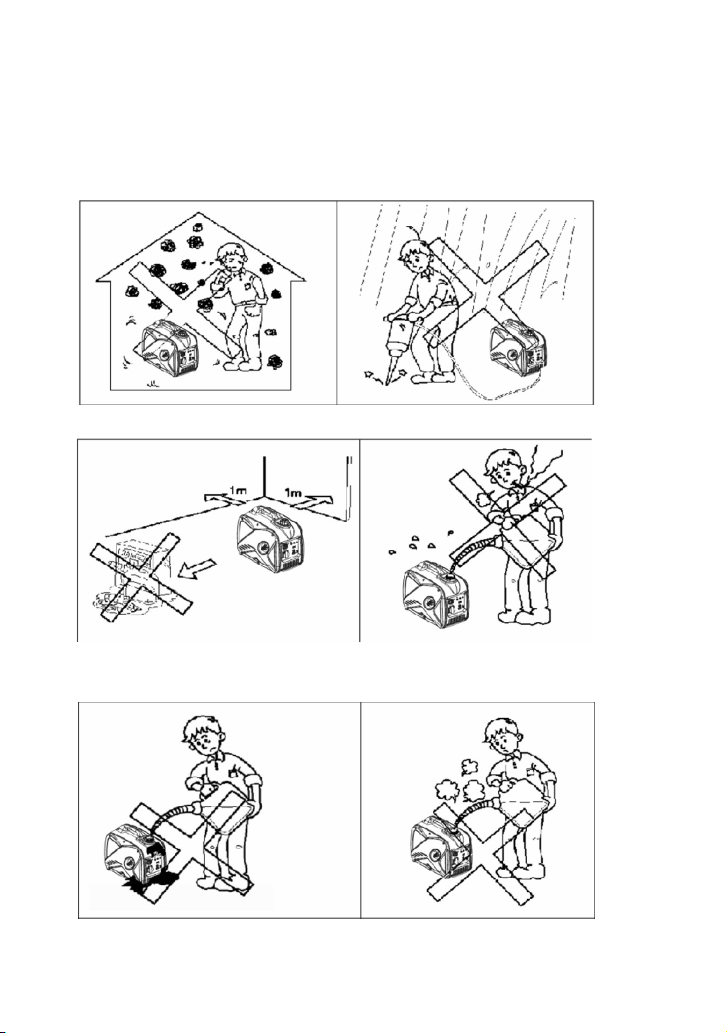 1m
1m