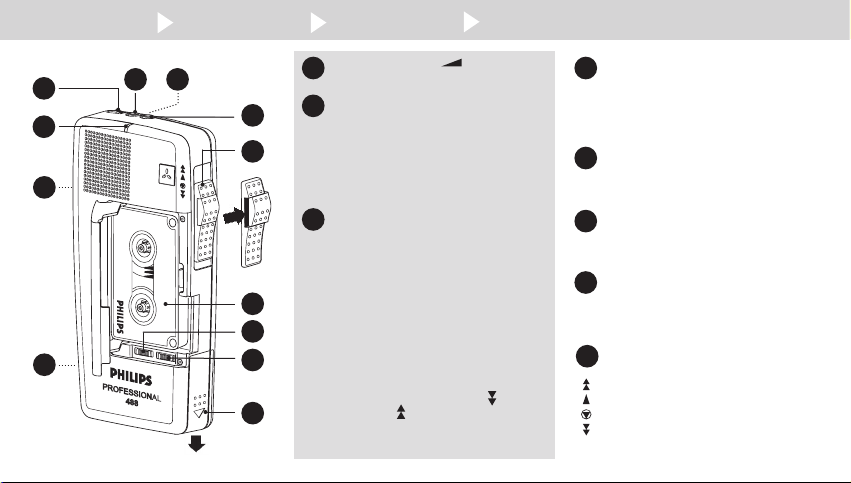 PHILIPS
PHILIPS
PROFESSIONAL
488