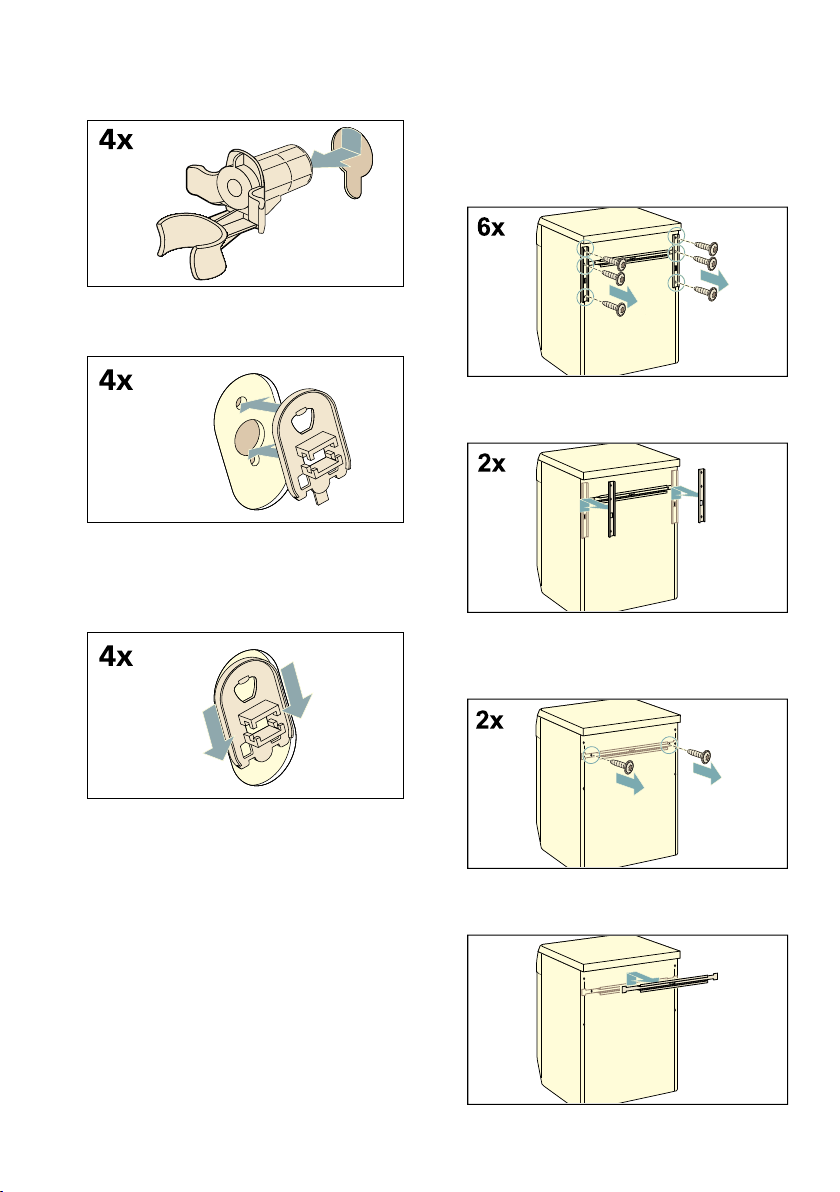 4x

4x

4x

6x

2x

2x