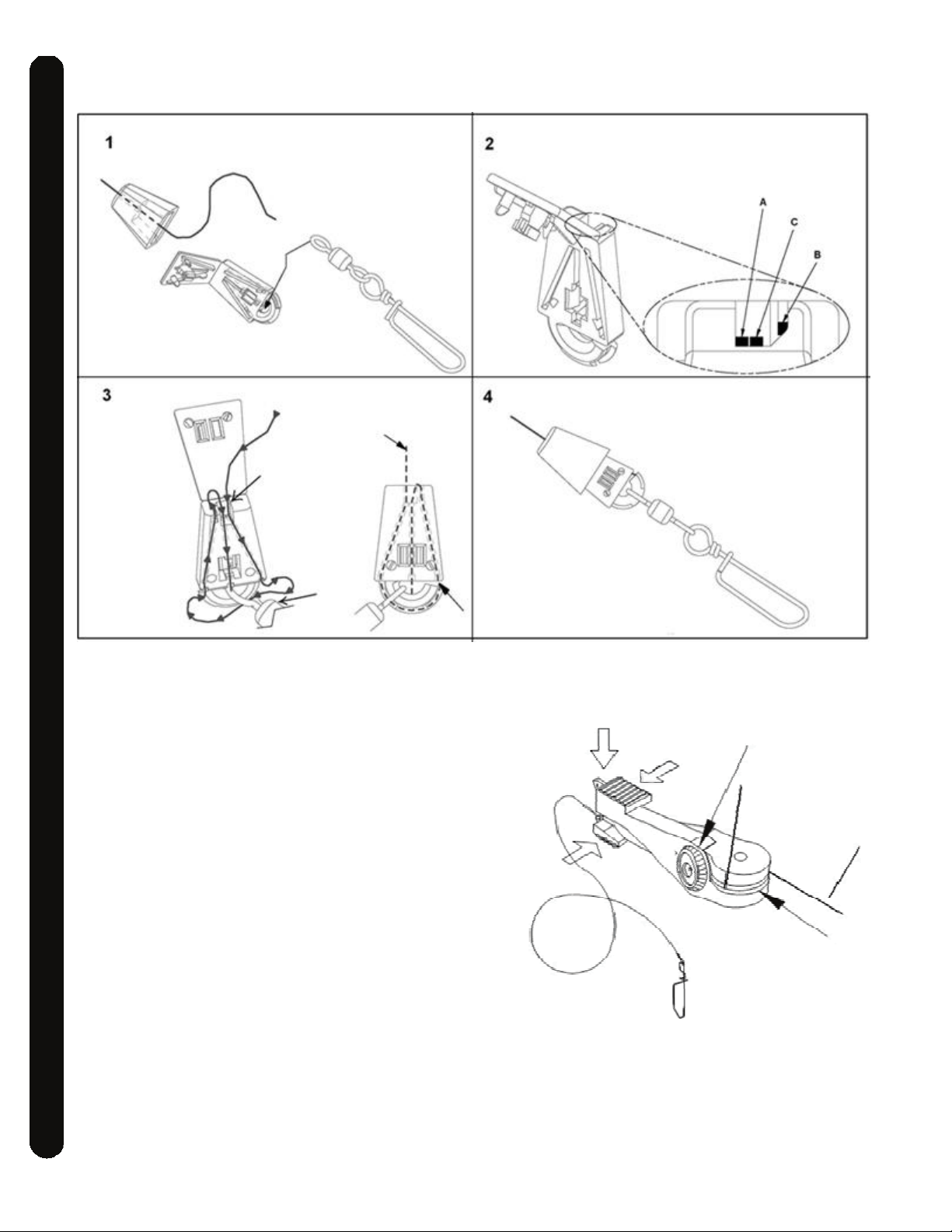 1

2

A

C

B

3

4