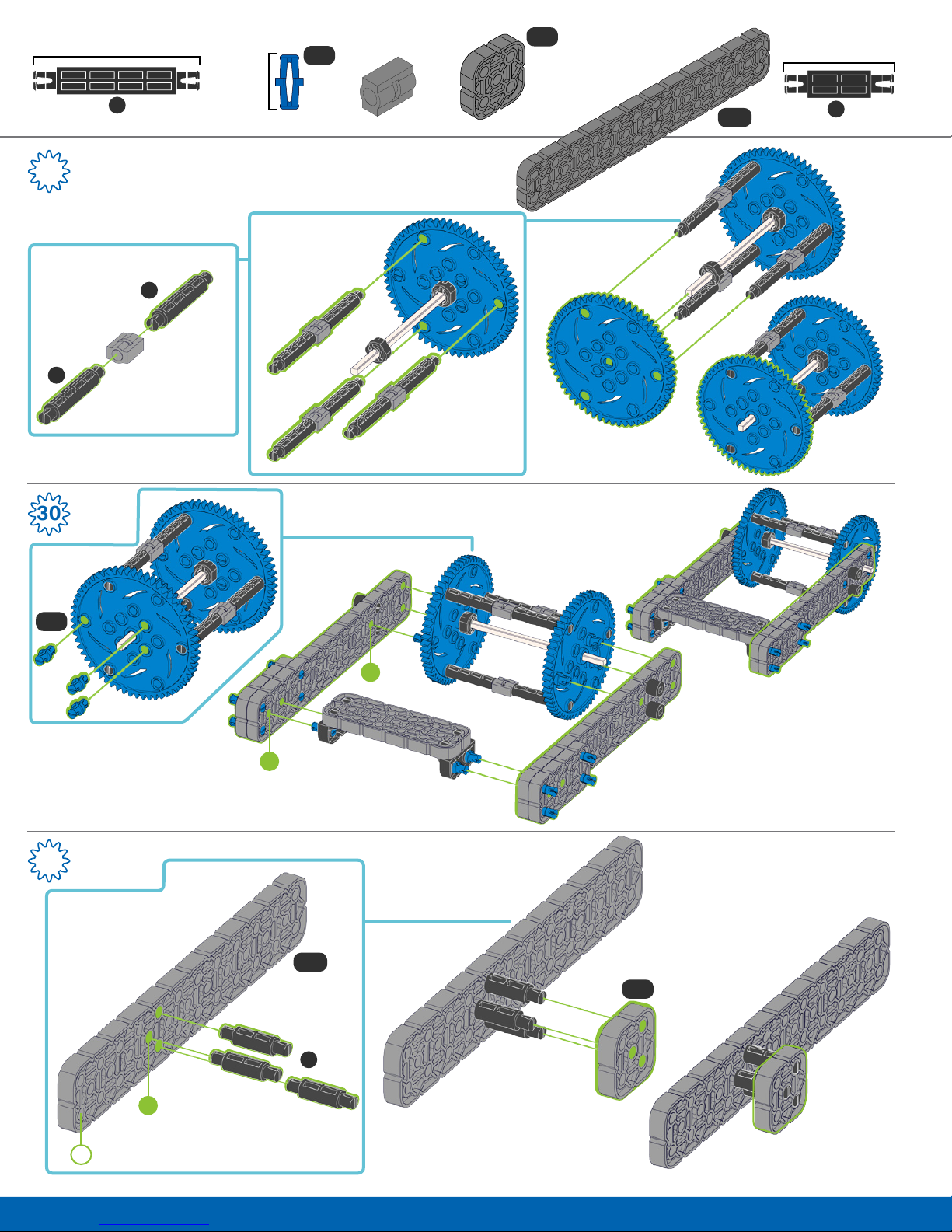 30