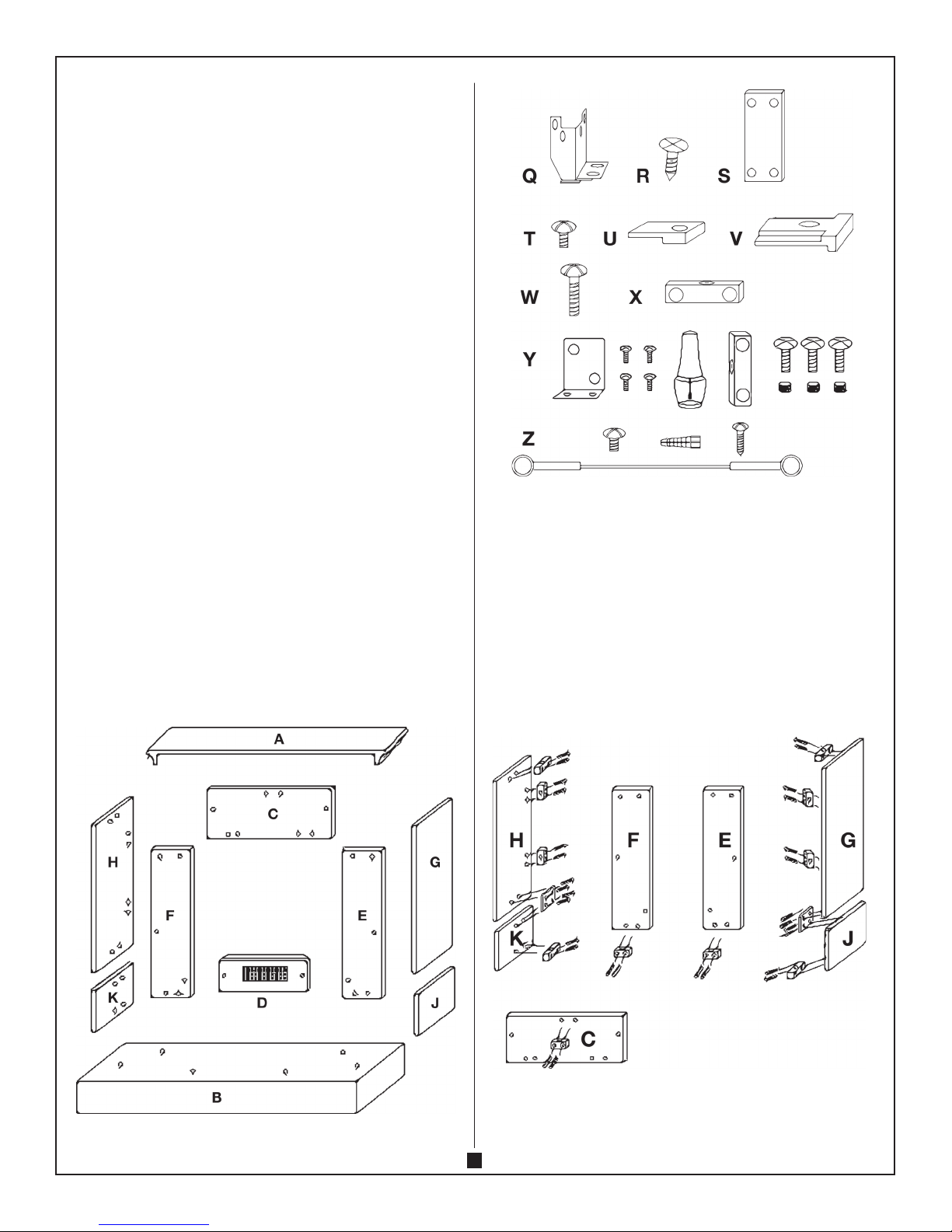 Q R S
T U V
W X
Y
Z

A
C
H F E G
K D J
B

H F E G
K J
C