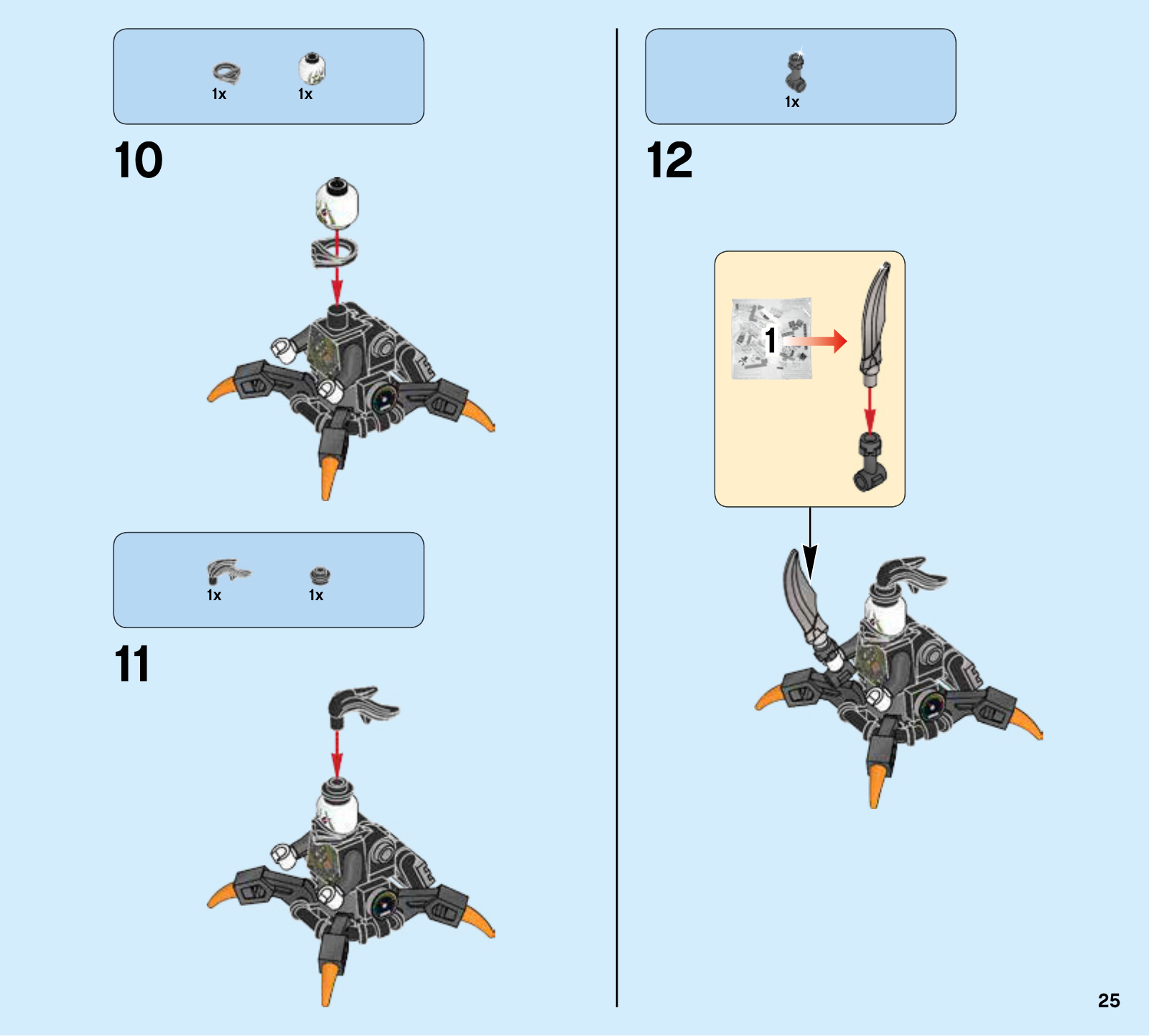 1x 1x

10

1x 1x

11

1x

12

1

25