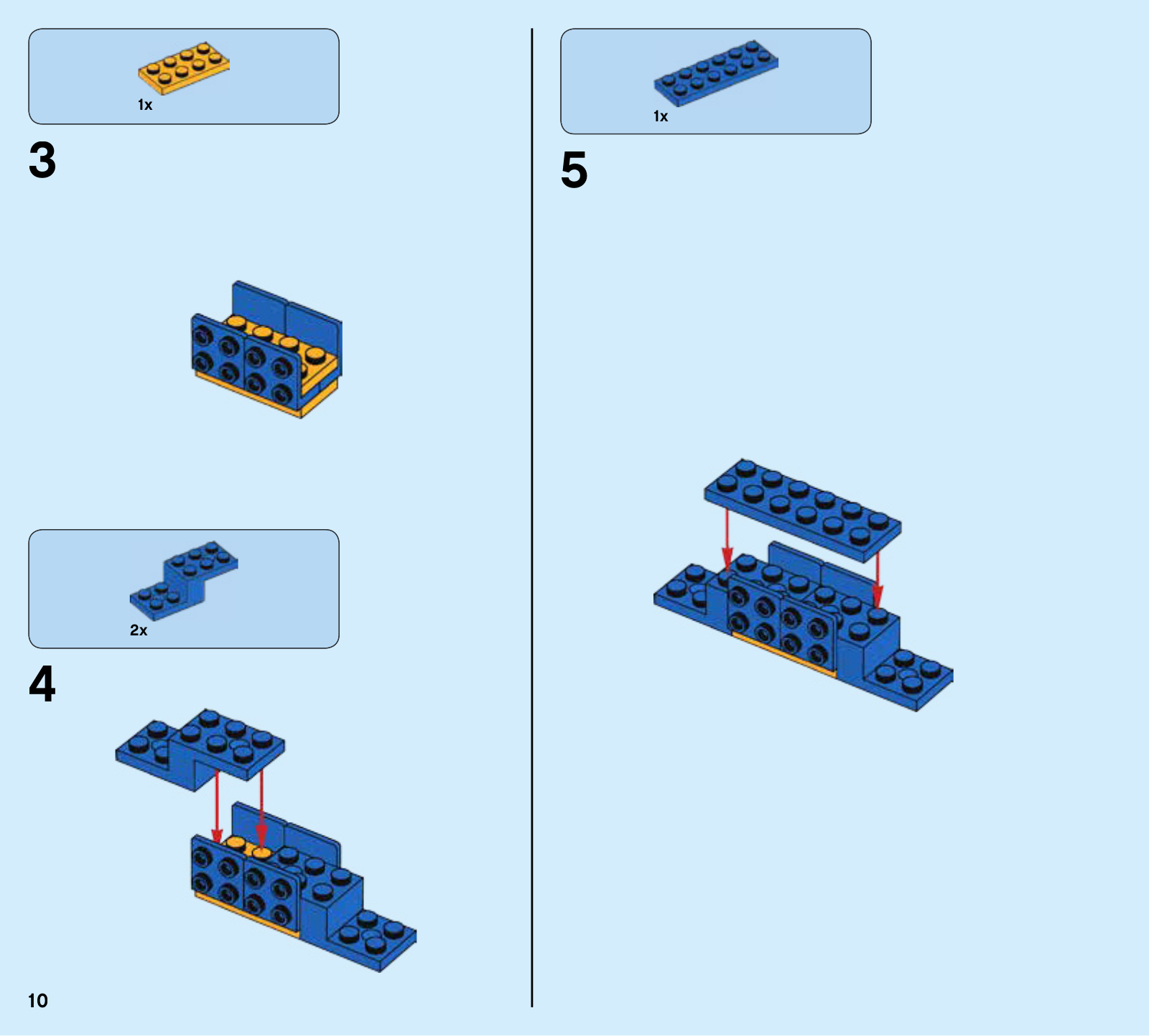 1x

3

2x

4

10

1x

5