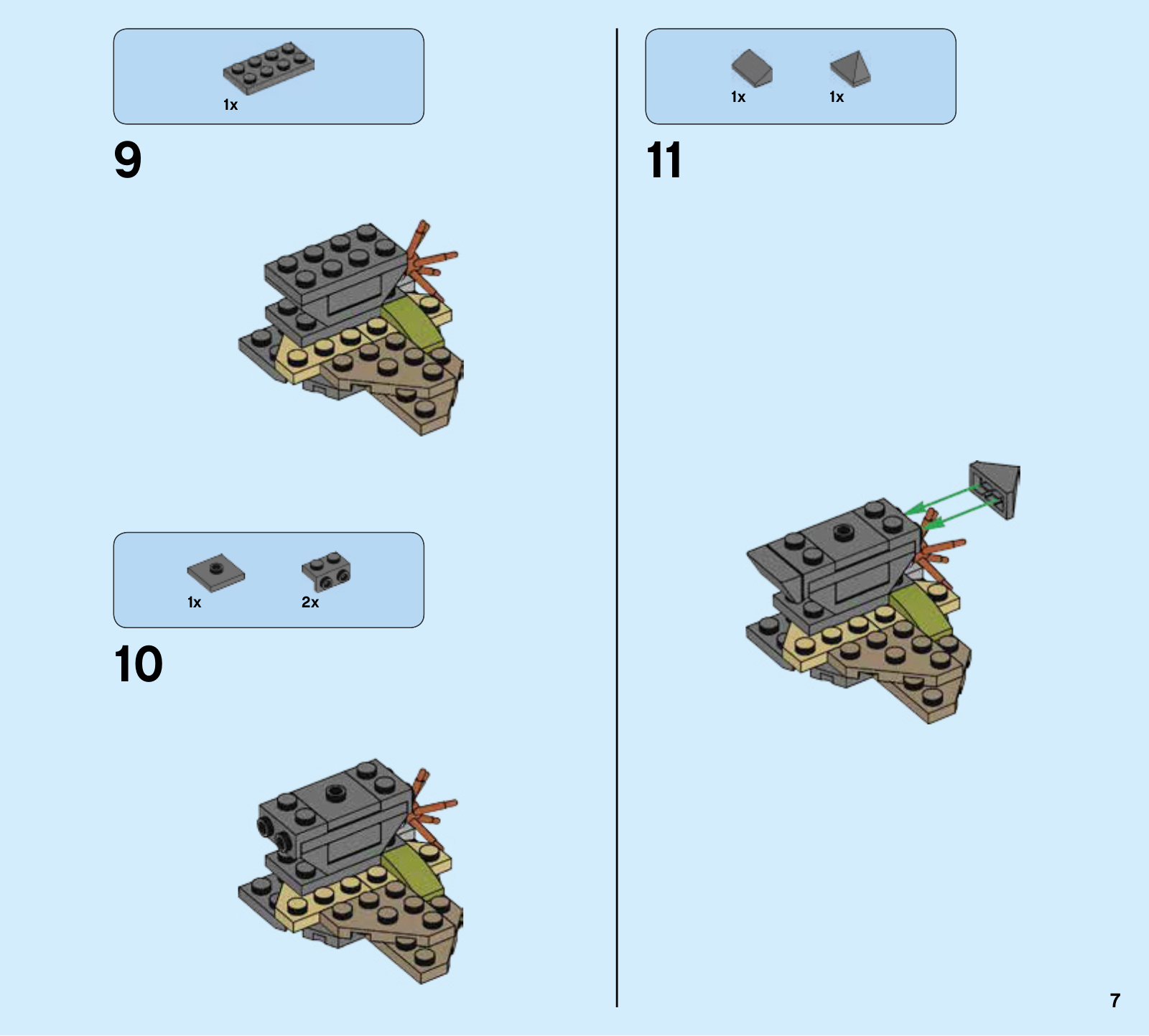 1x

9

1x 2x

10

1x 1x

11

7