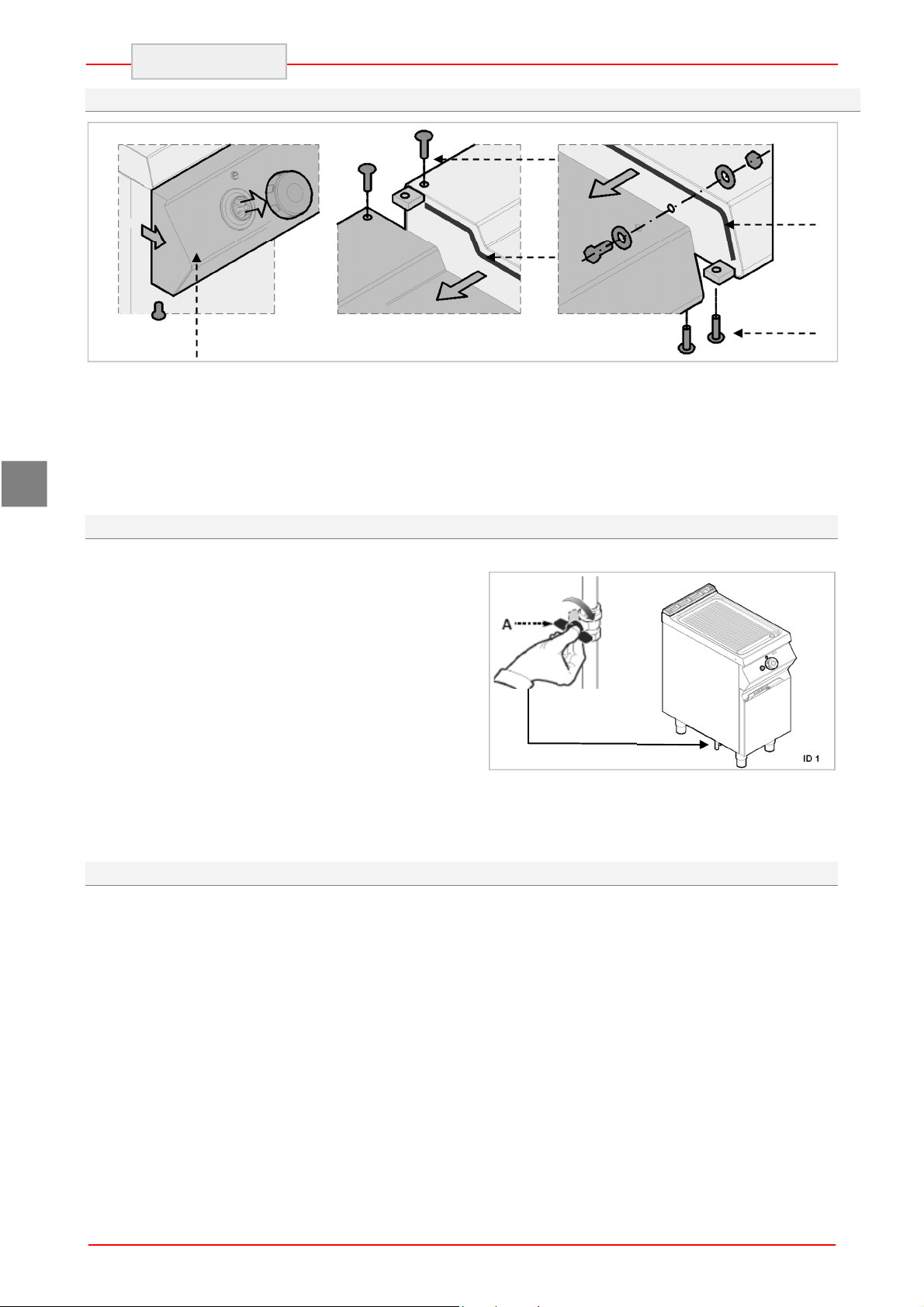 A

ID 1