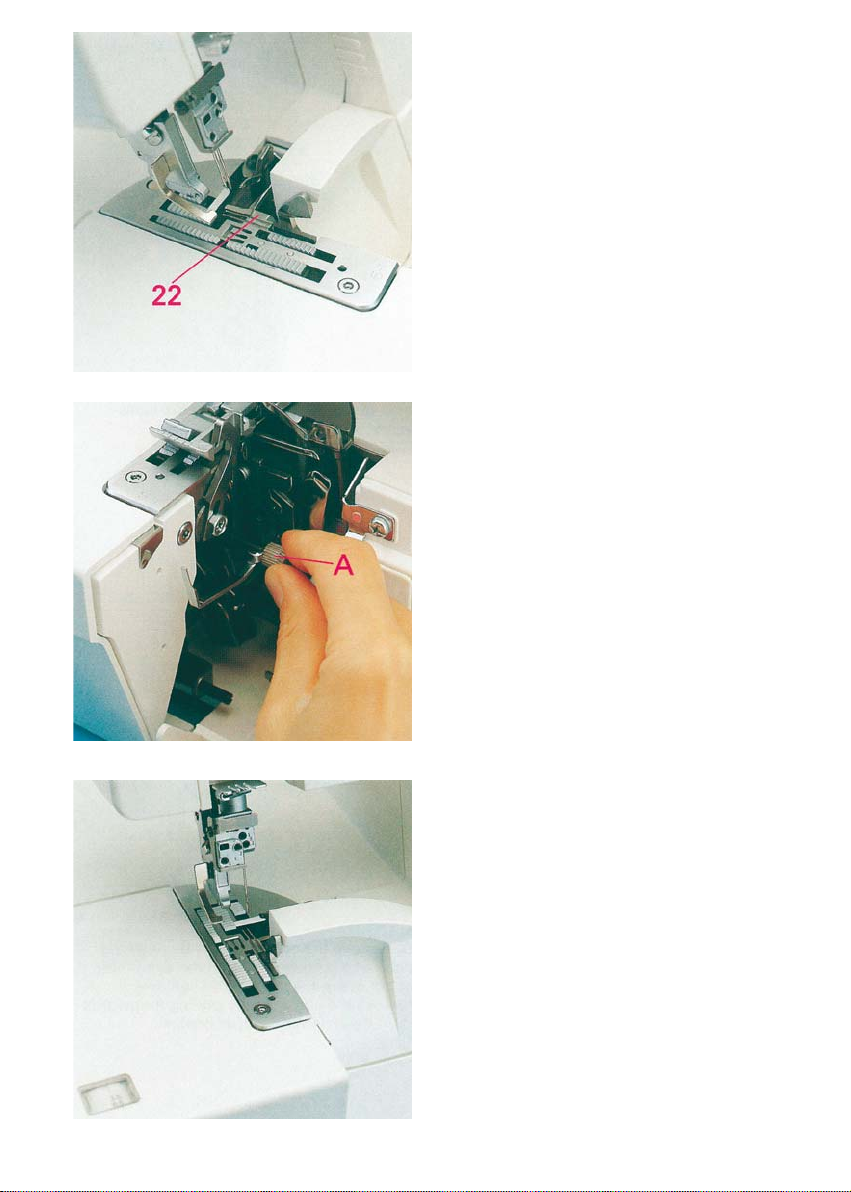 22

A