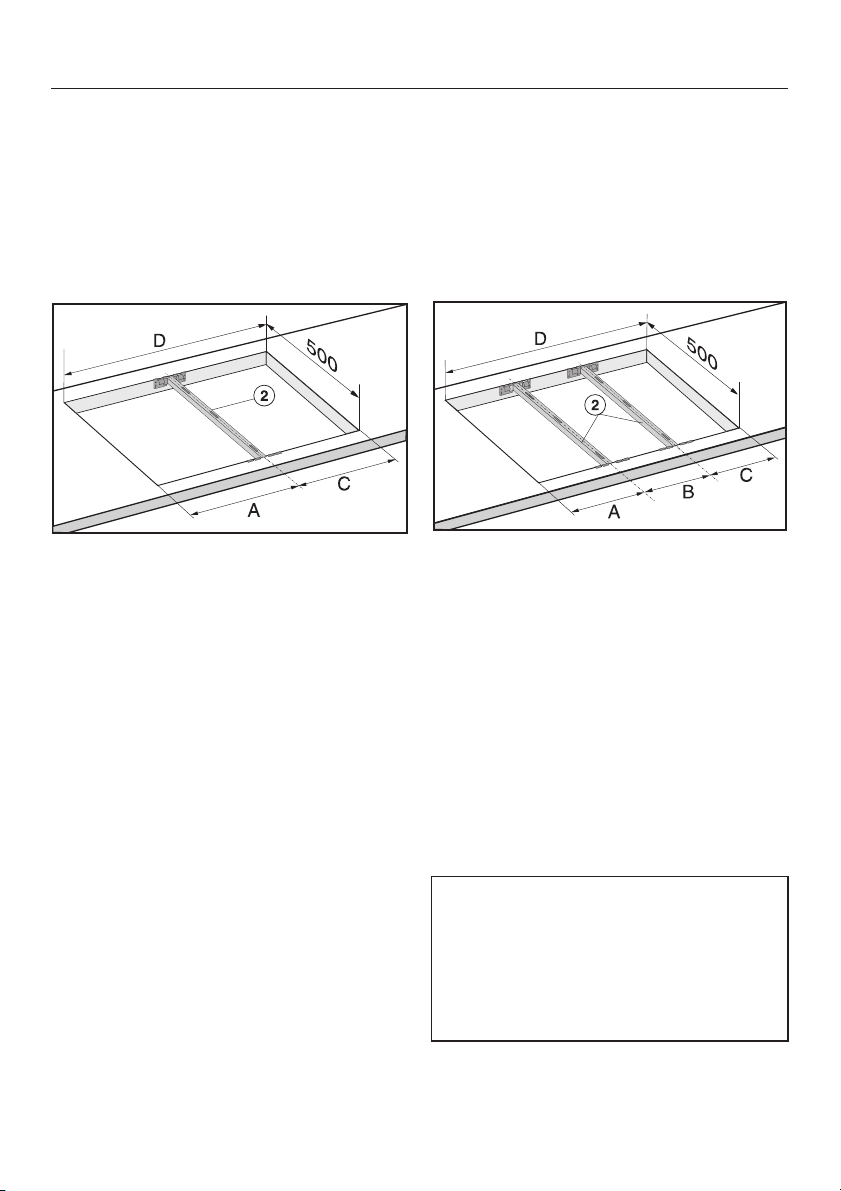 D

500

2

A

C

D

500

2

A

B

C