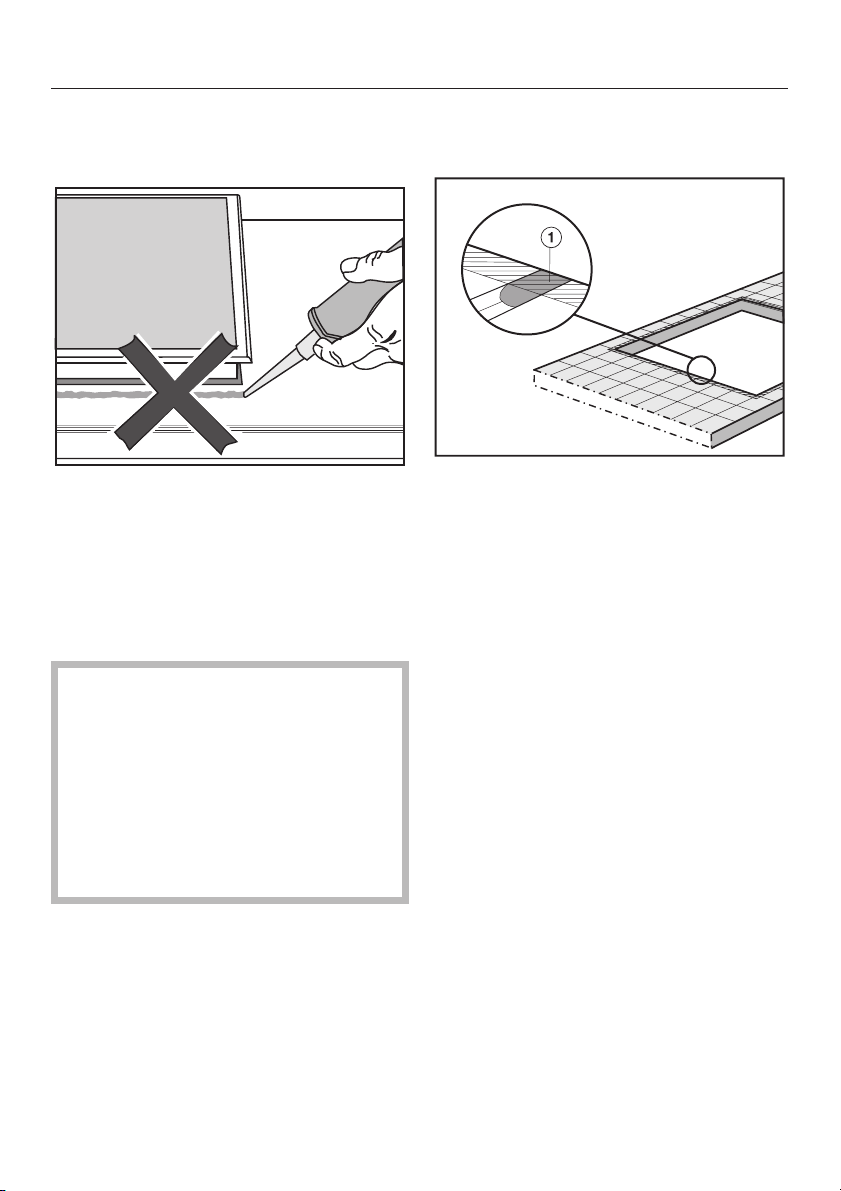 1