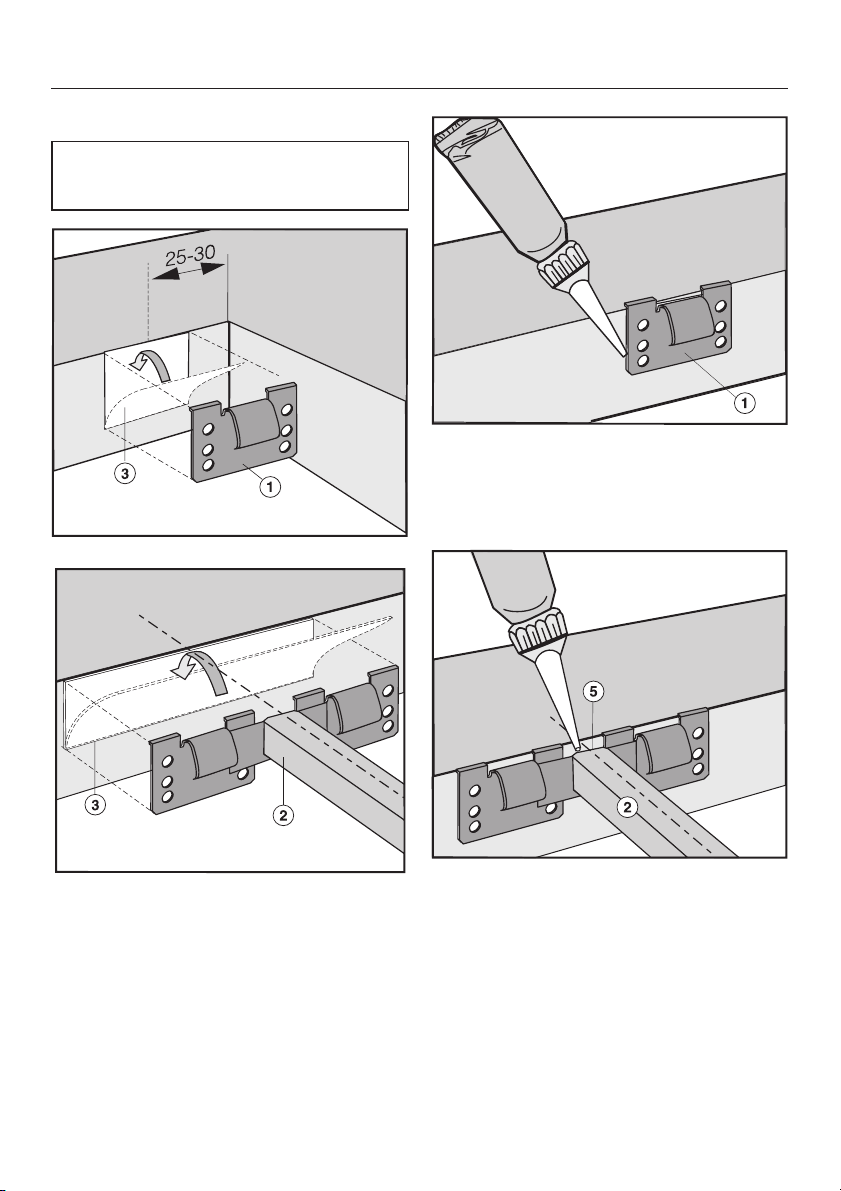 25-30

3

1

3

2

1

5

2