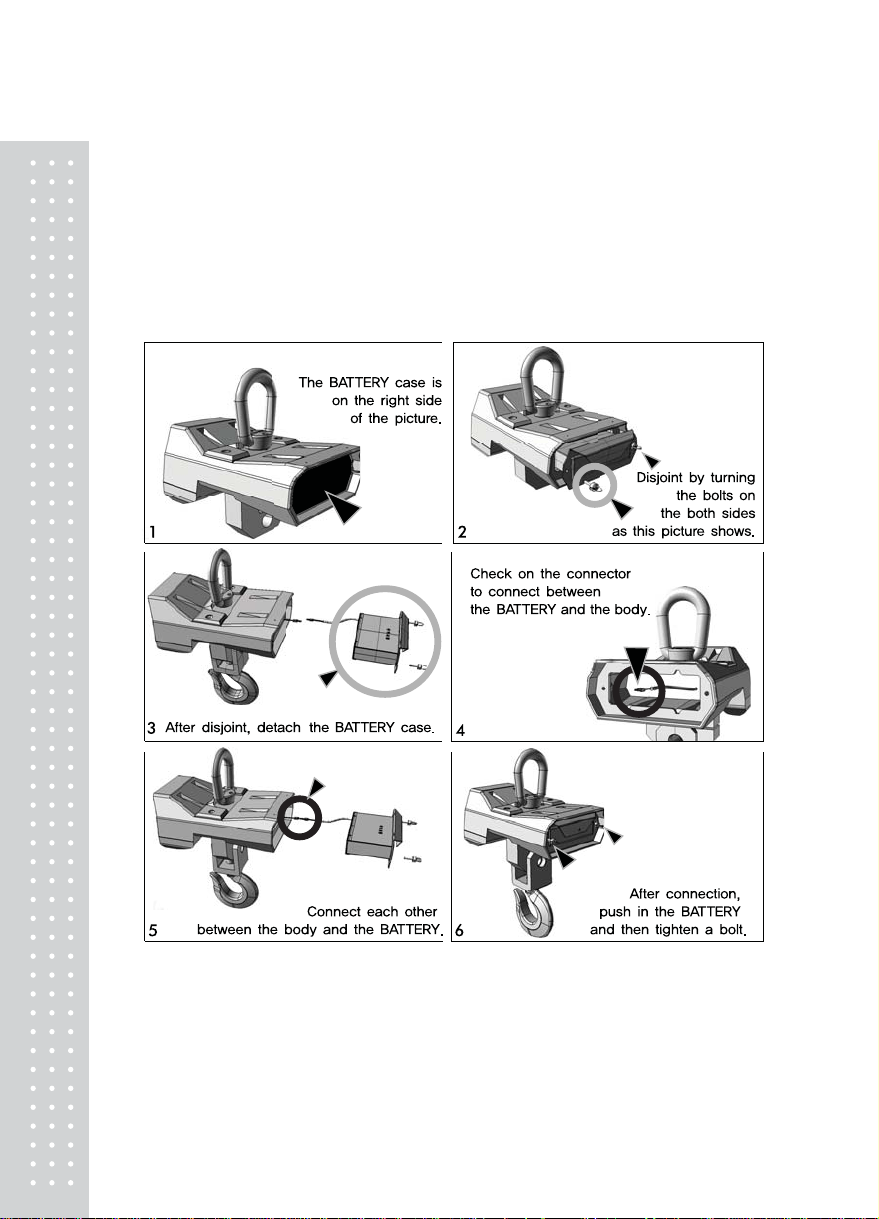 The BATTERY case is on the right side of the picture.

1

Disjoint by turning the bolts on the both sides as this picture shows.

2

3 After disjoint, detach the BATTERY case.

Check on the connector to connect between the BATTERY and the body.

4

Connect each other between the body and the BATTERY.

5

After connection, push in the BATTERY and then tighten a bolt.

6