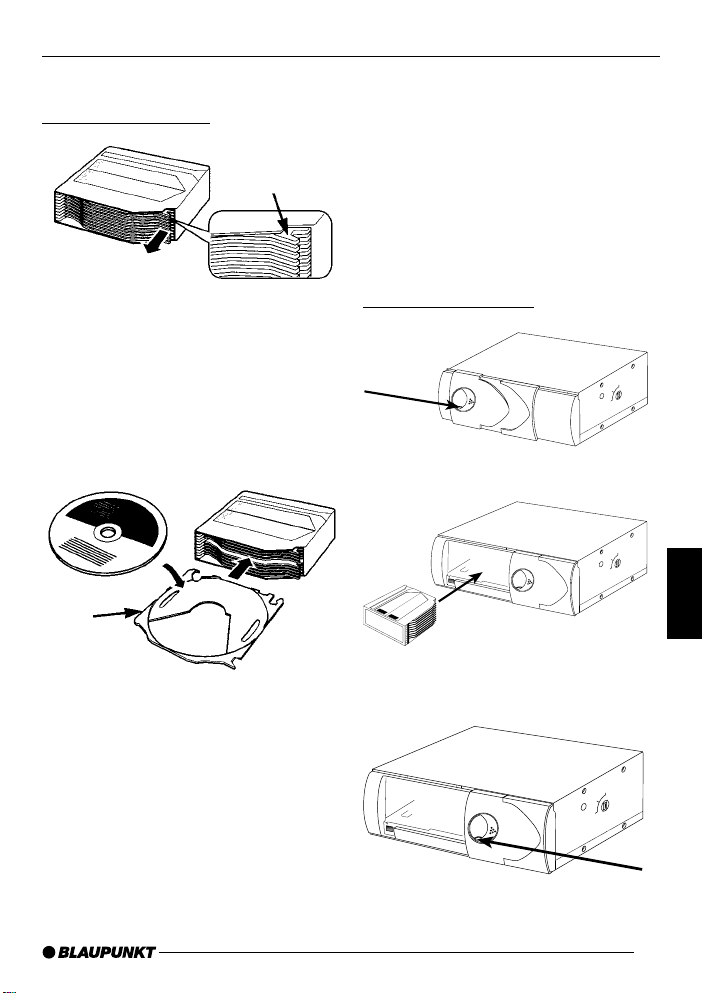 BLAUPUNKT