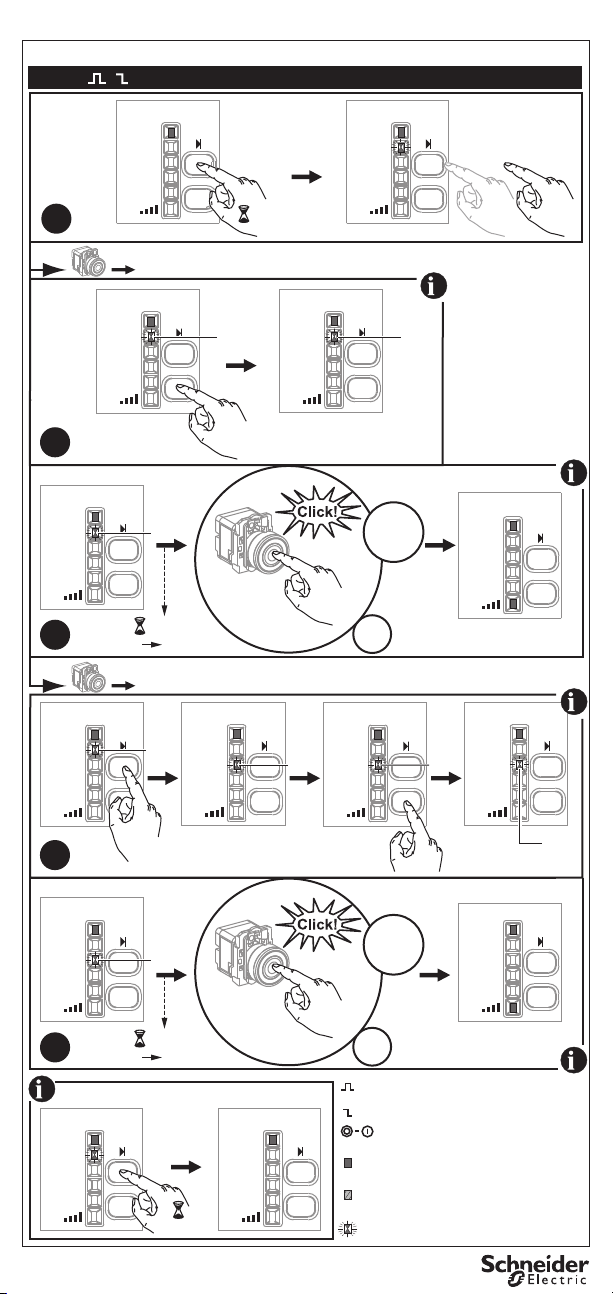 Click!

Click!

Schneider Electric