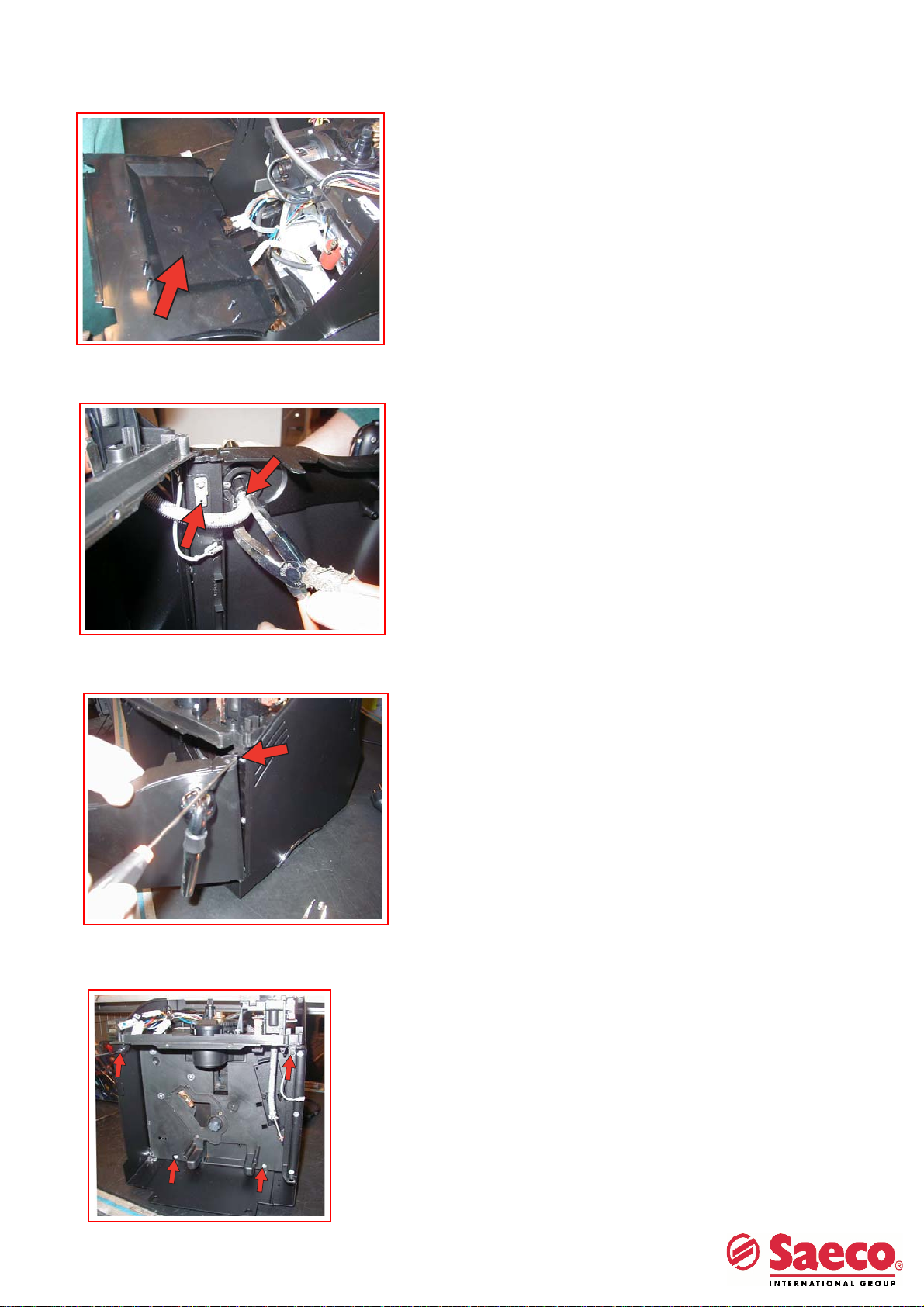 Saeco®
INTERNATIONAL GROUP