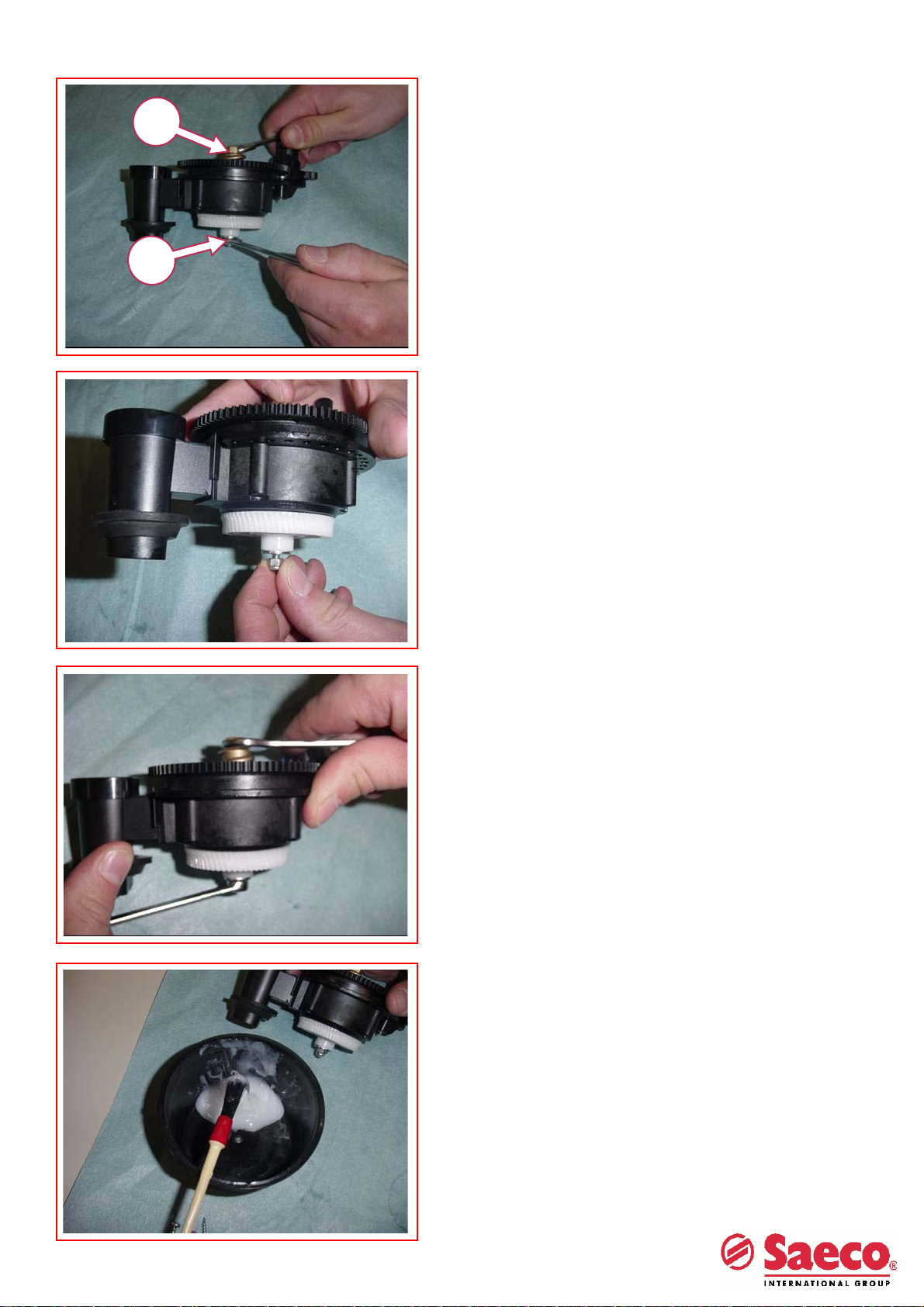 Saeco®
INTERNATIONAL GROUP