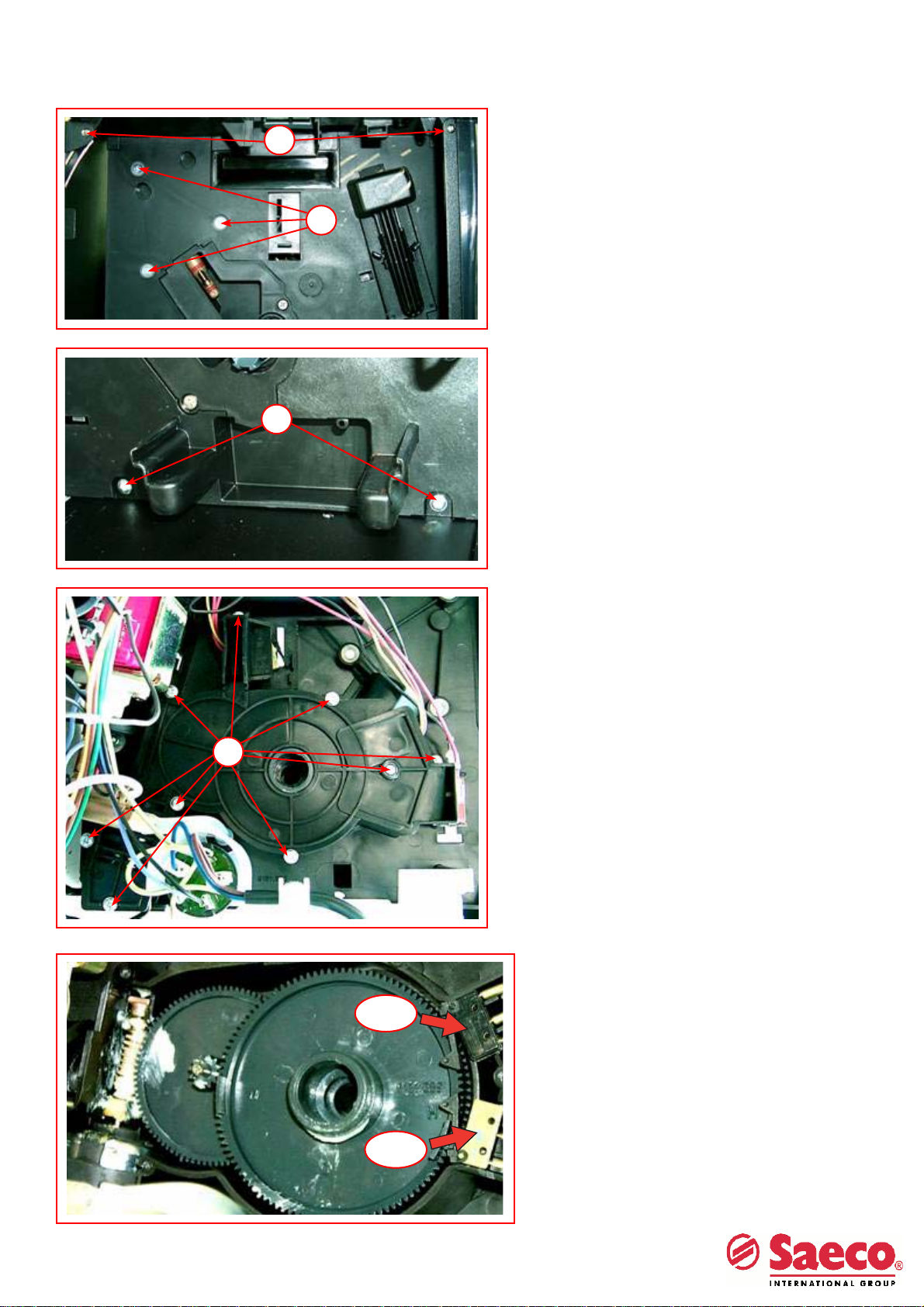 Saeco®
INTERNATIONAL GROUP