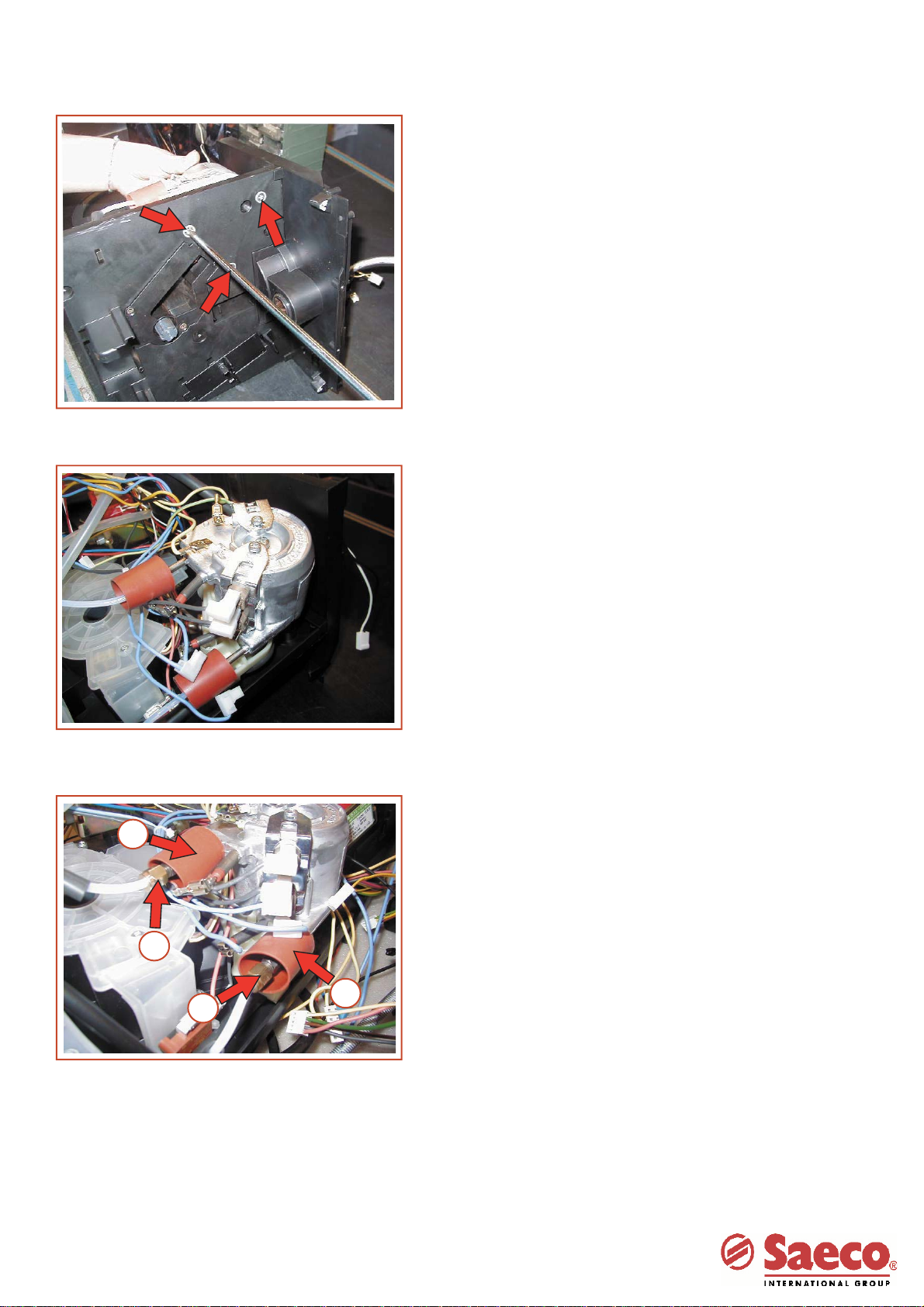 Saeco®
INTERNATIONAL GROUP