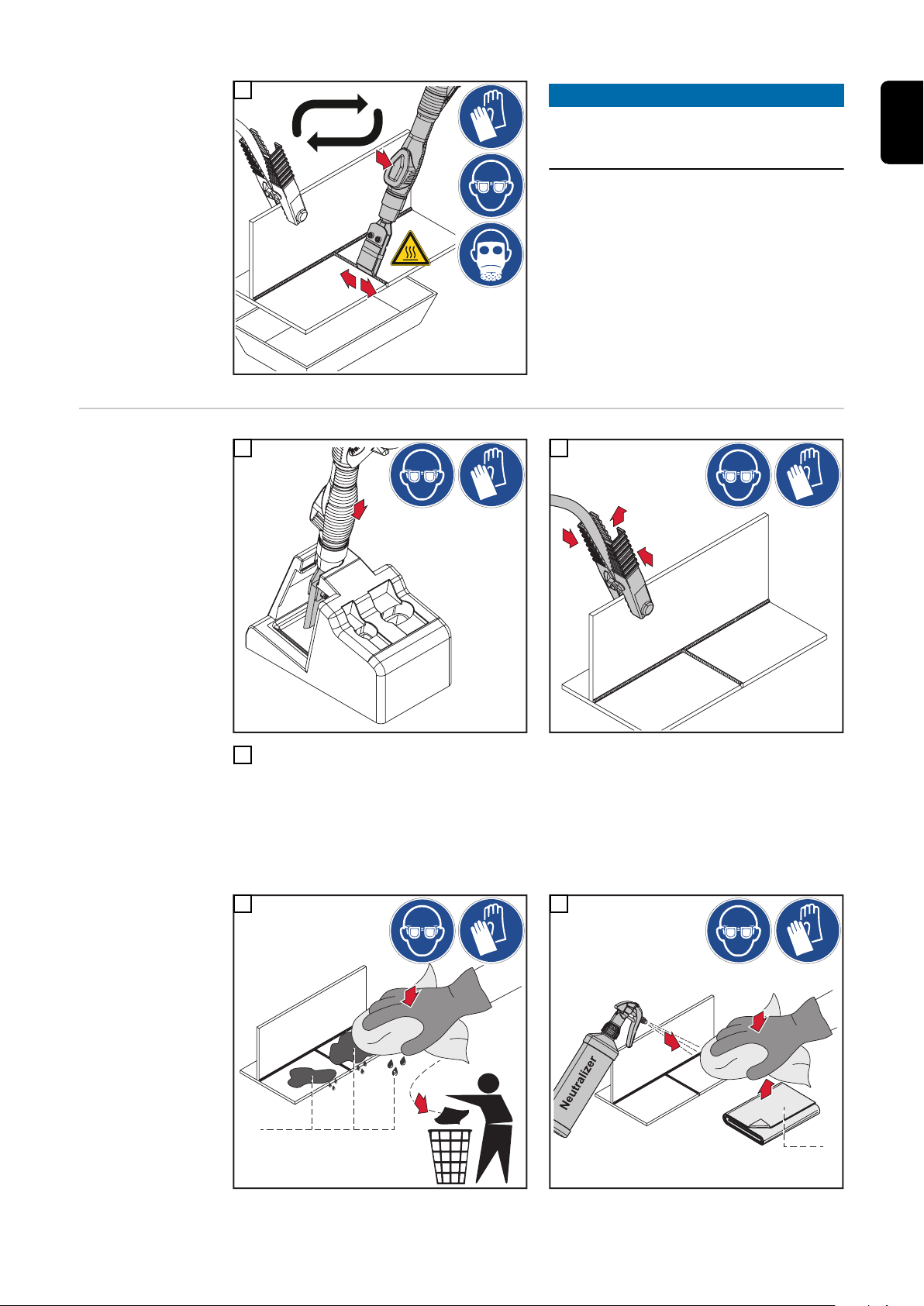 Neutralizer