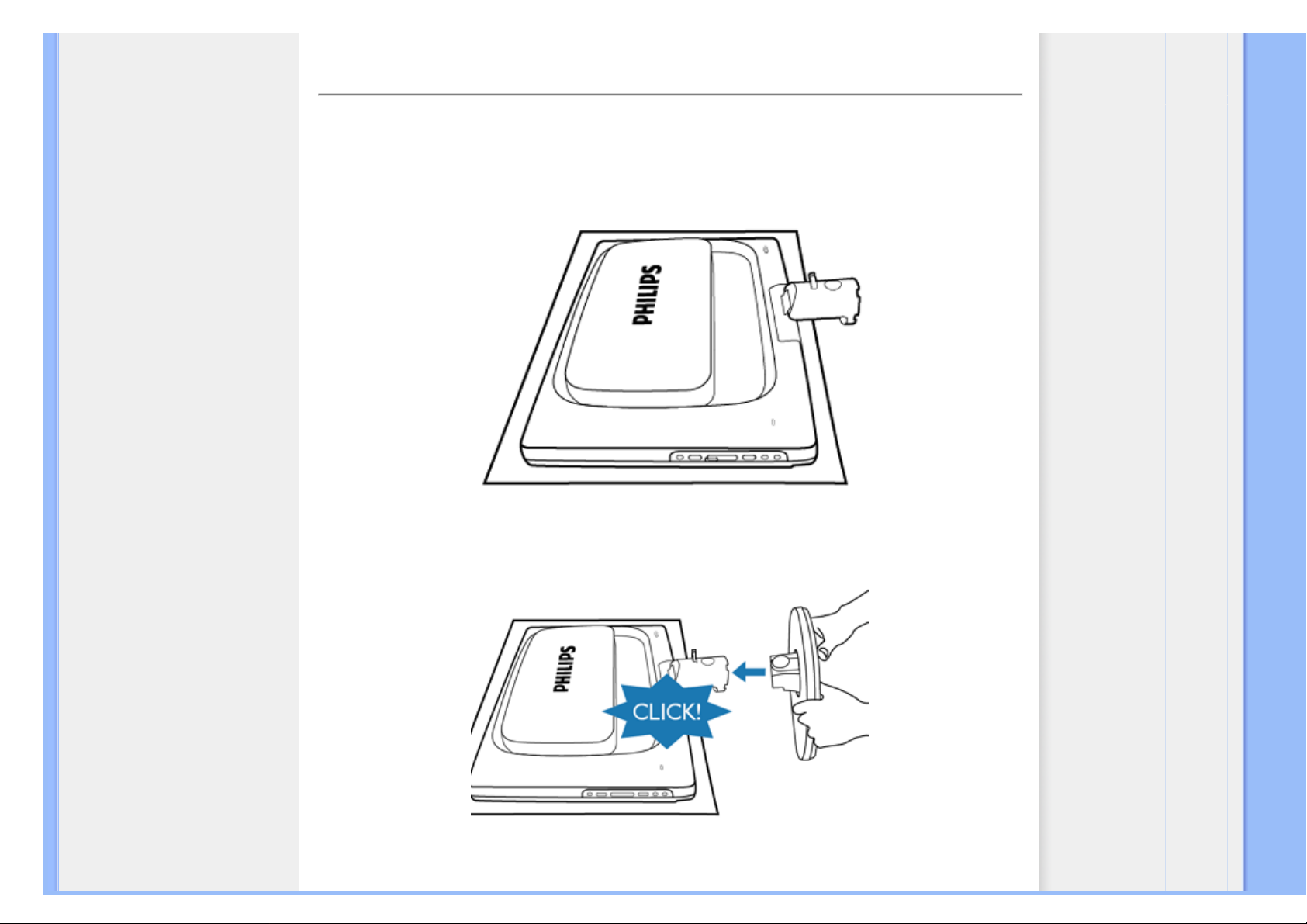 PHILIPS

PHILIPS

CLICK!