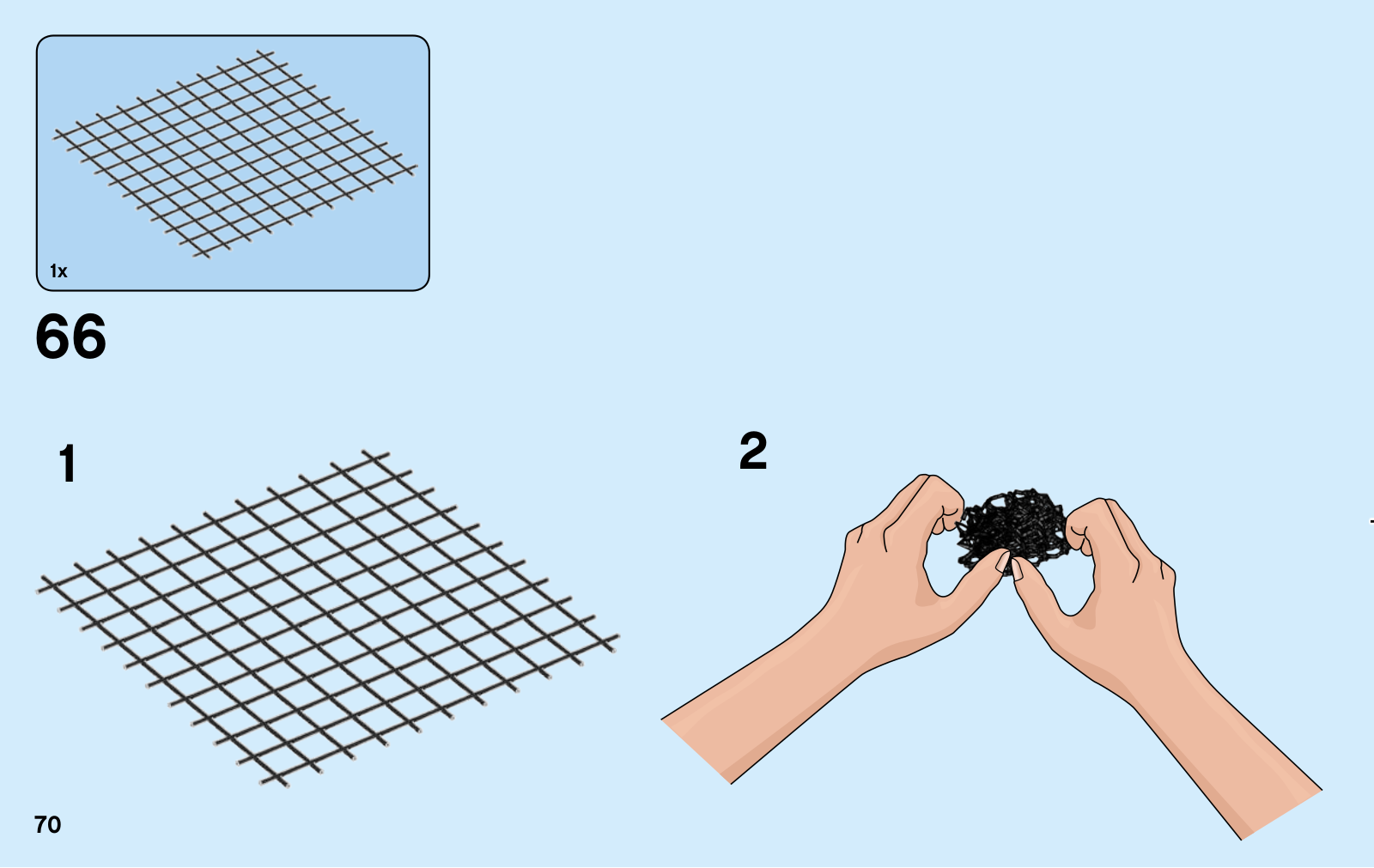 1x

66

1

2

70