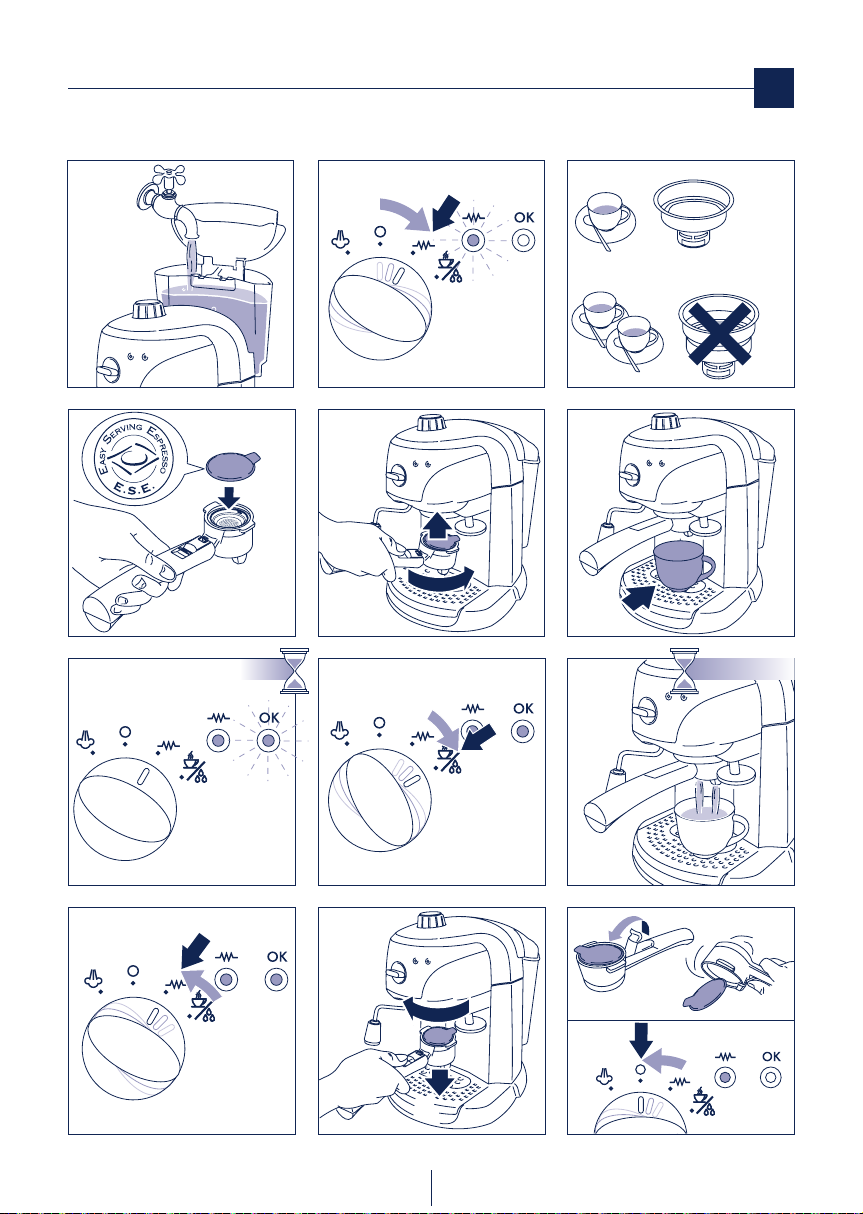 OK

EASY SERVING ESPRESSO
E.S.E.

OK

OK

OK

OK