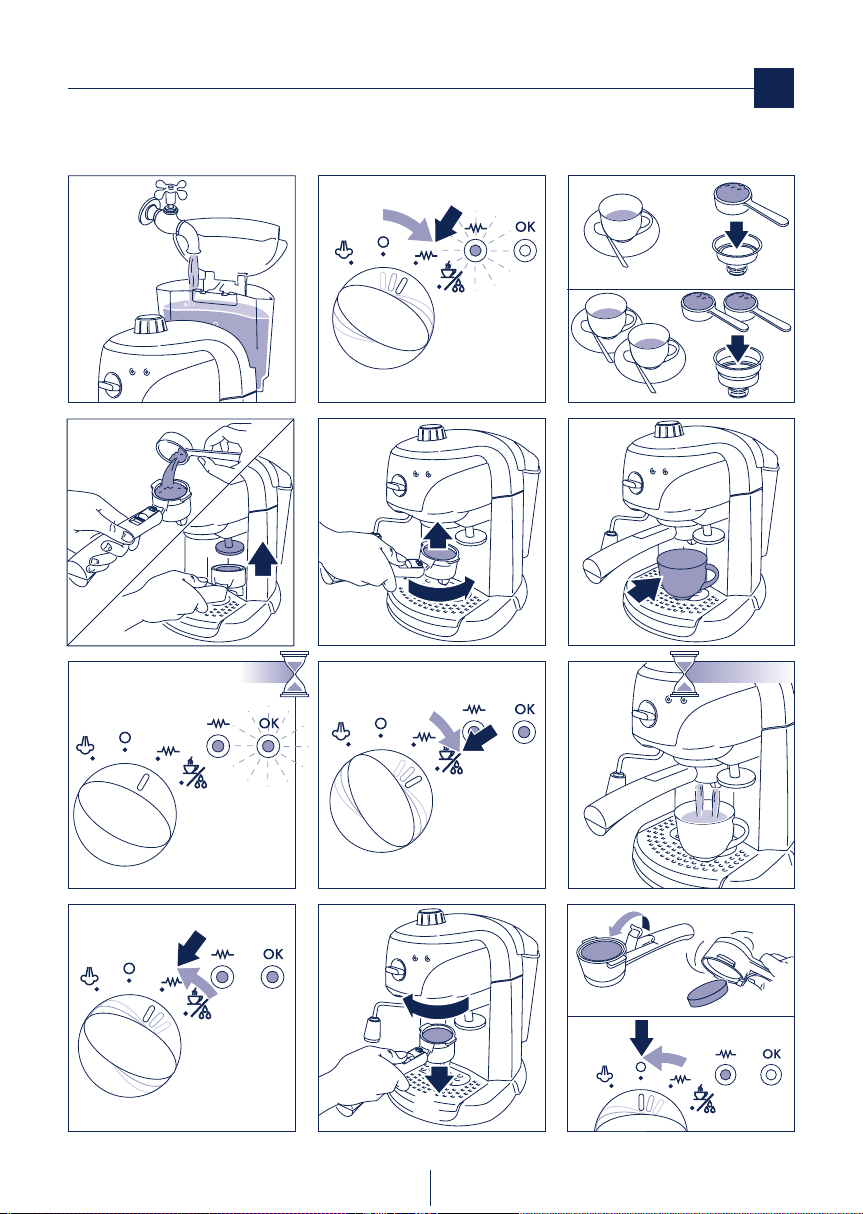 OK

OK

OK

OK

OK