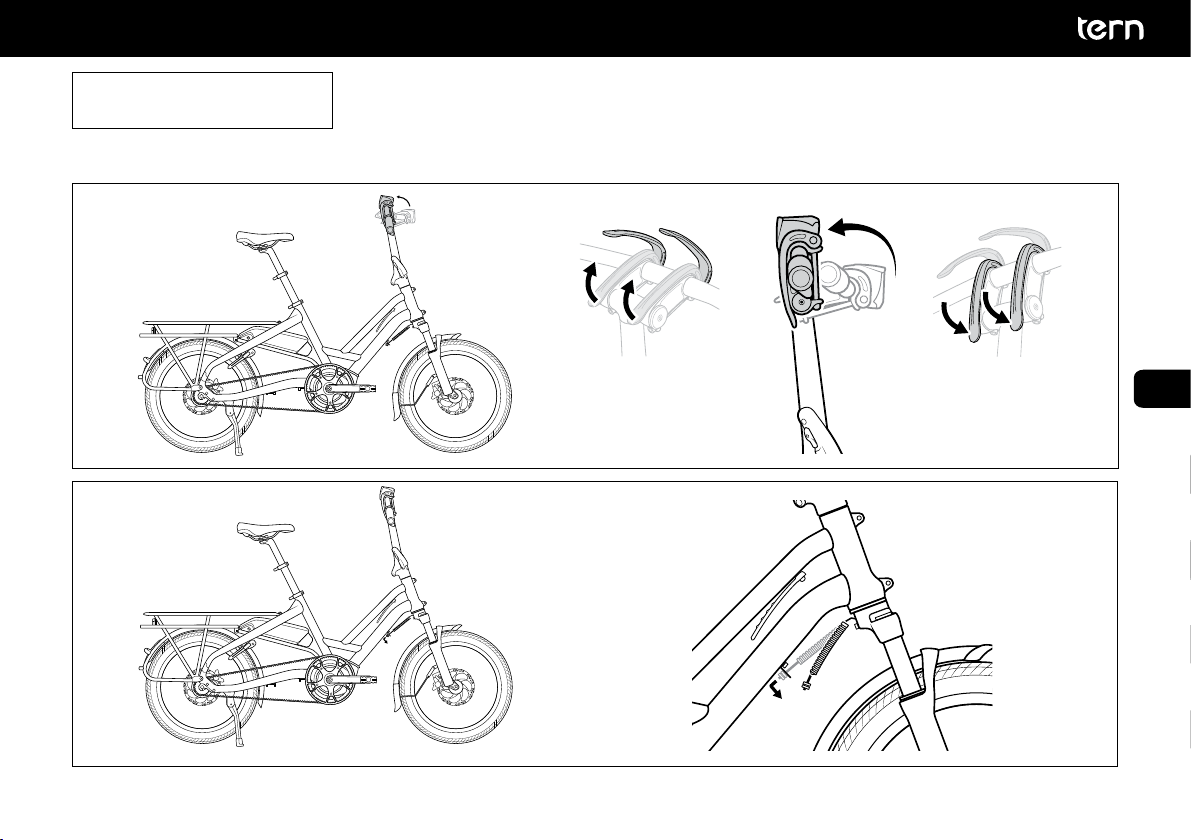 tern