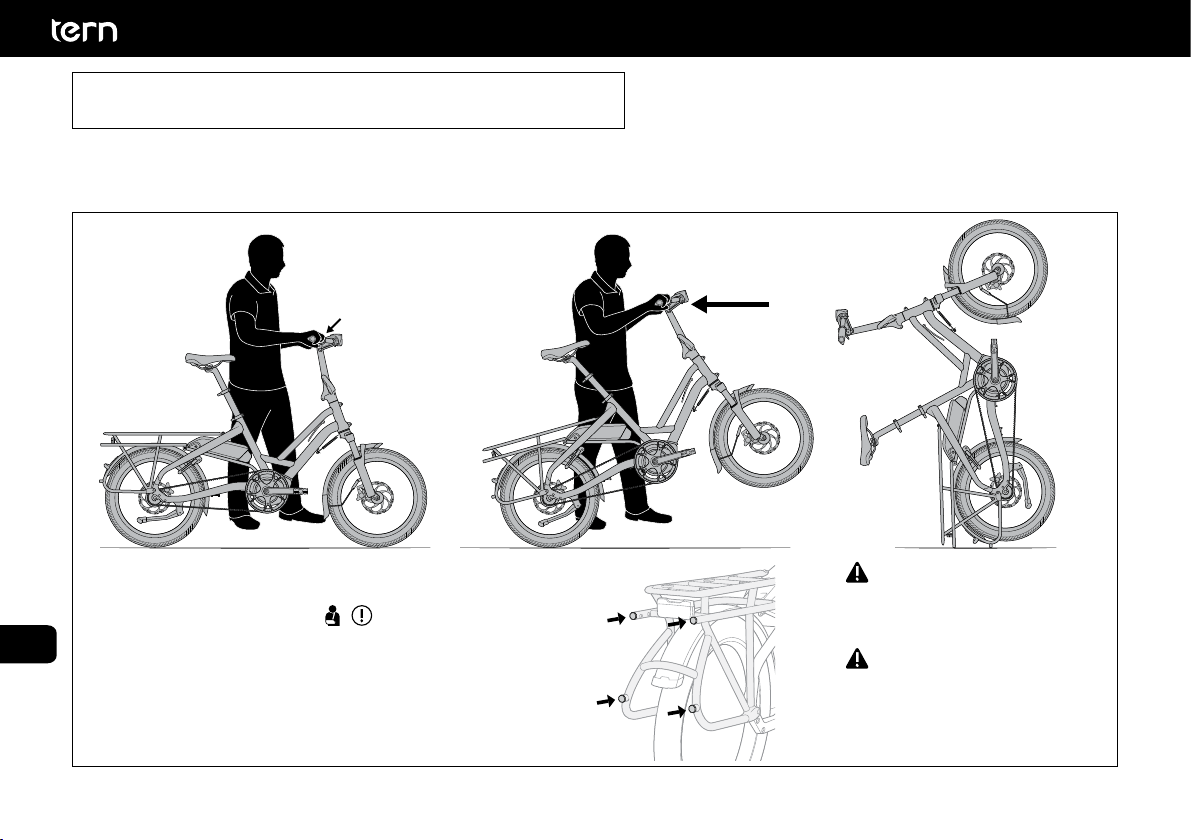 tern