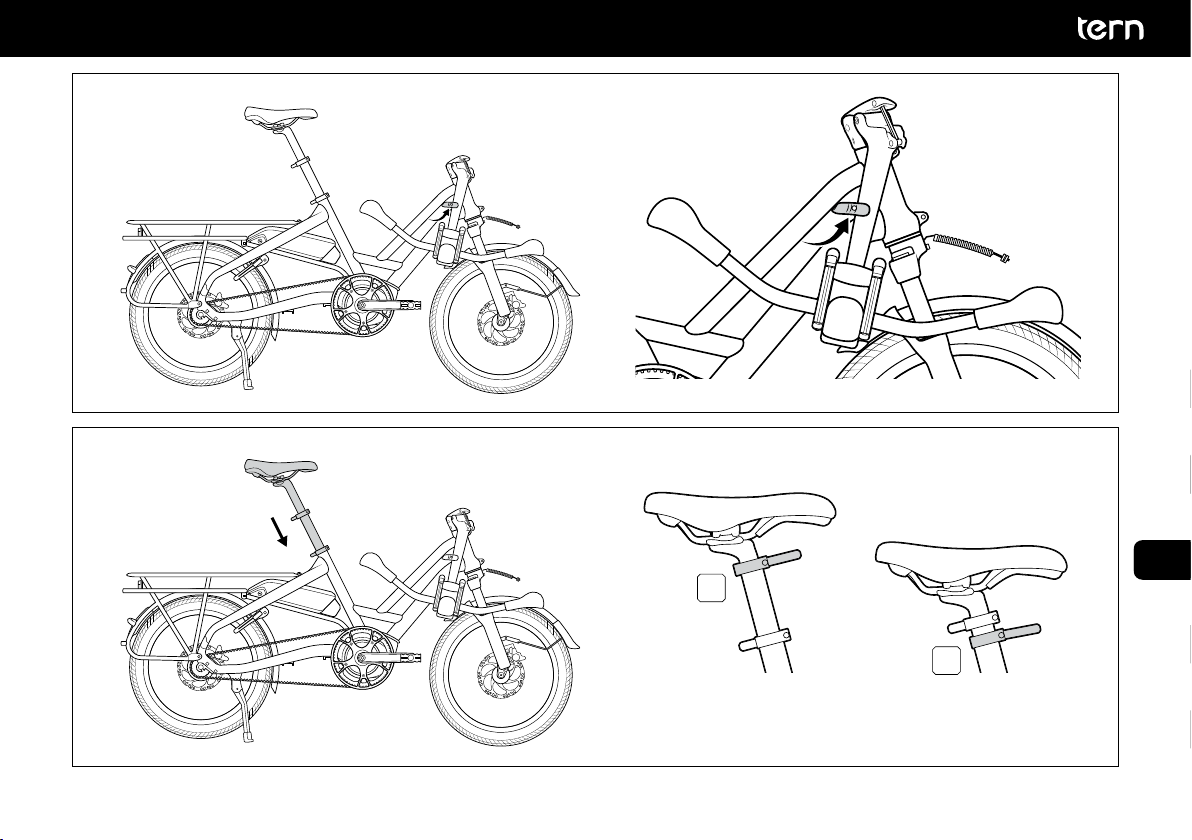 tern