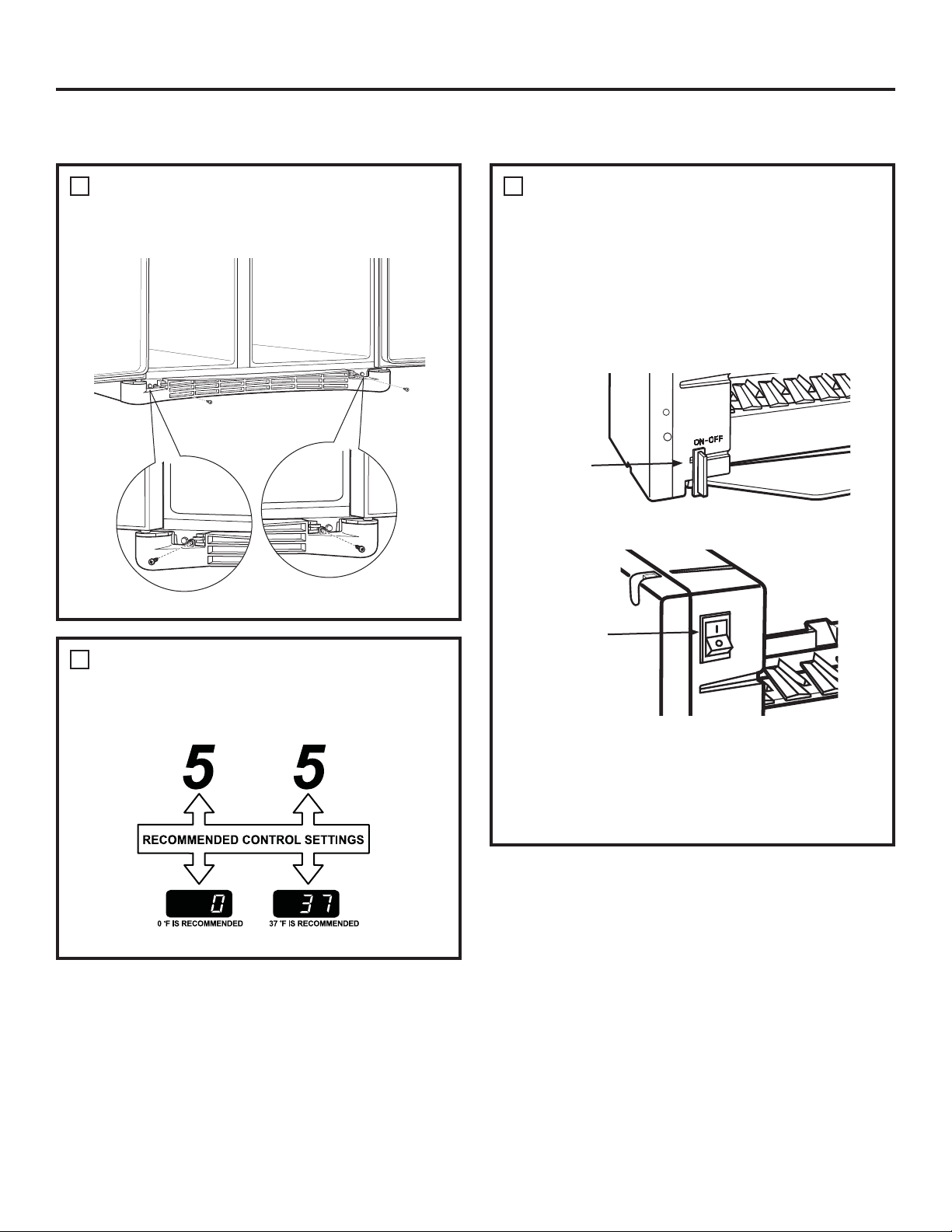 ON-OFF

I
O

5 5

RECOMMENDED CONTROL SETTINGS

0

37

0 °F IS RECOMMENDED

37 °F IS RECOMMENDED