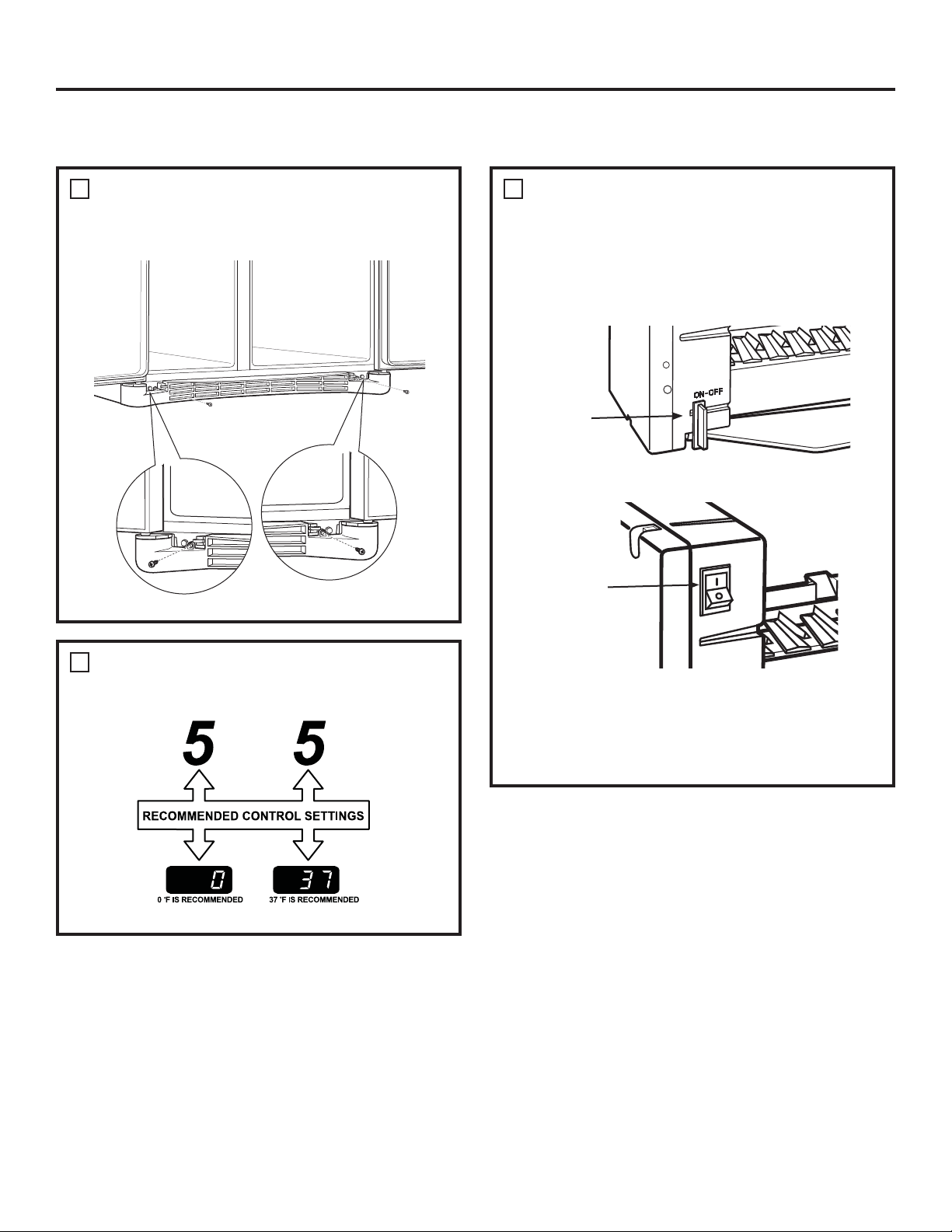 ON-OFF

5 5

RECOMMENDED CONTROL SETTINGS

0

37

0 °F IS RECOMMENDED

37 °F IS RECOMMENDED