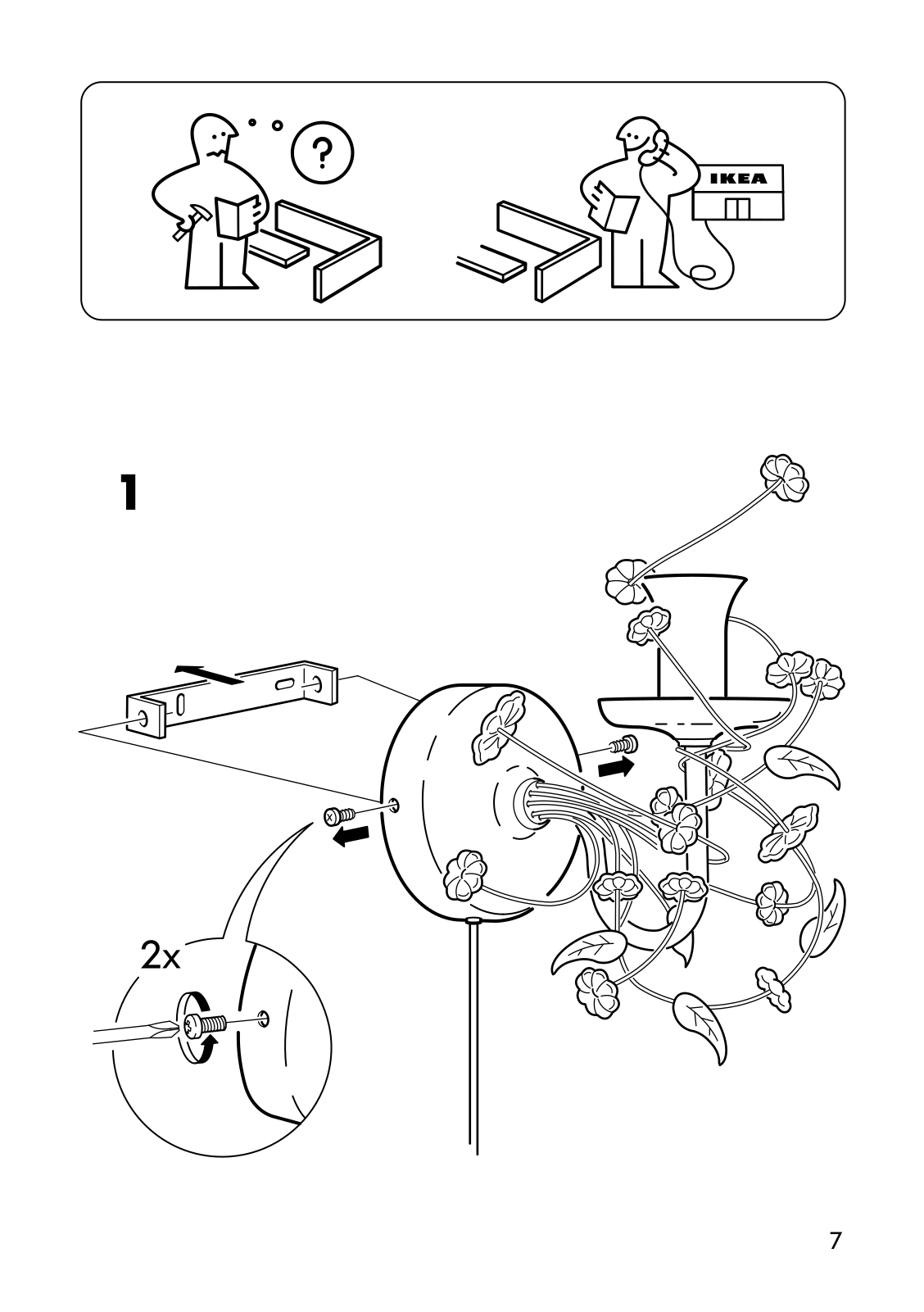 ?

IKEA

1

2x

7