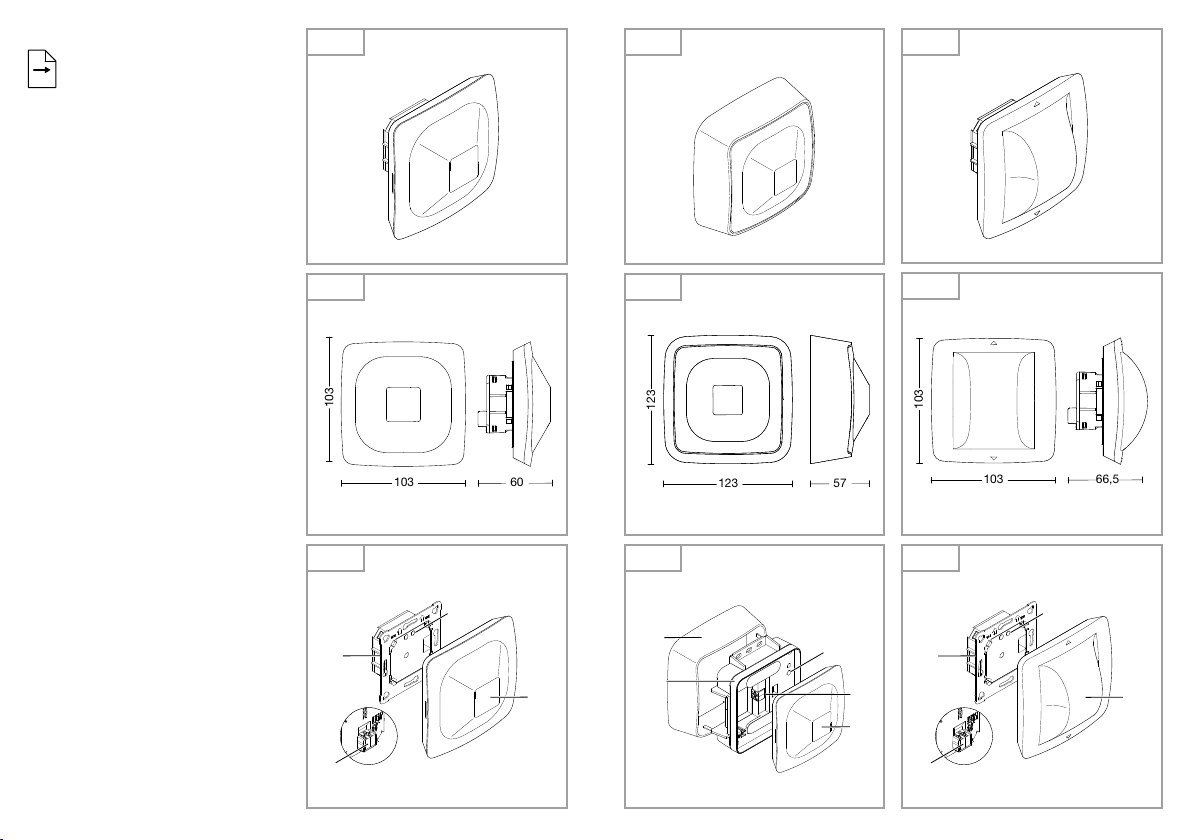 103

103

60

123

123

57

103

103

66,5