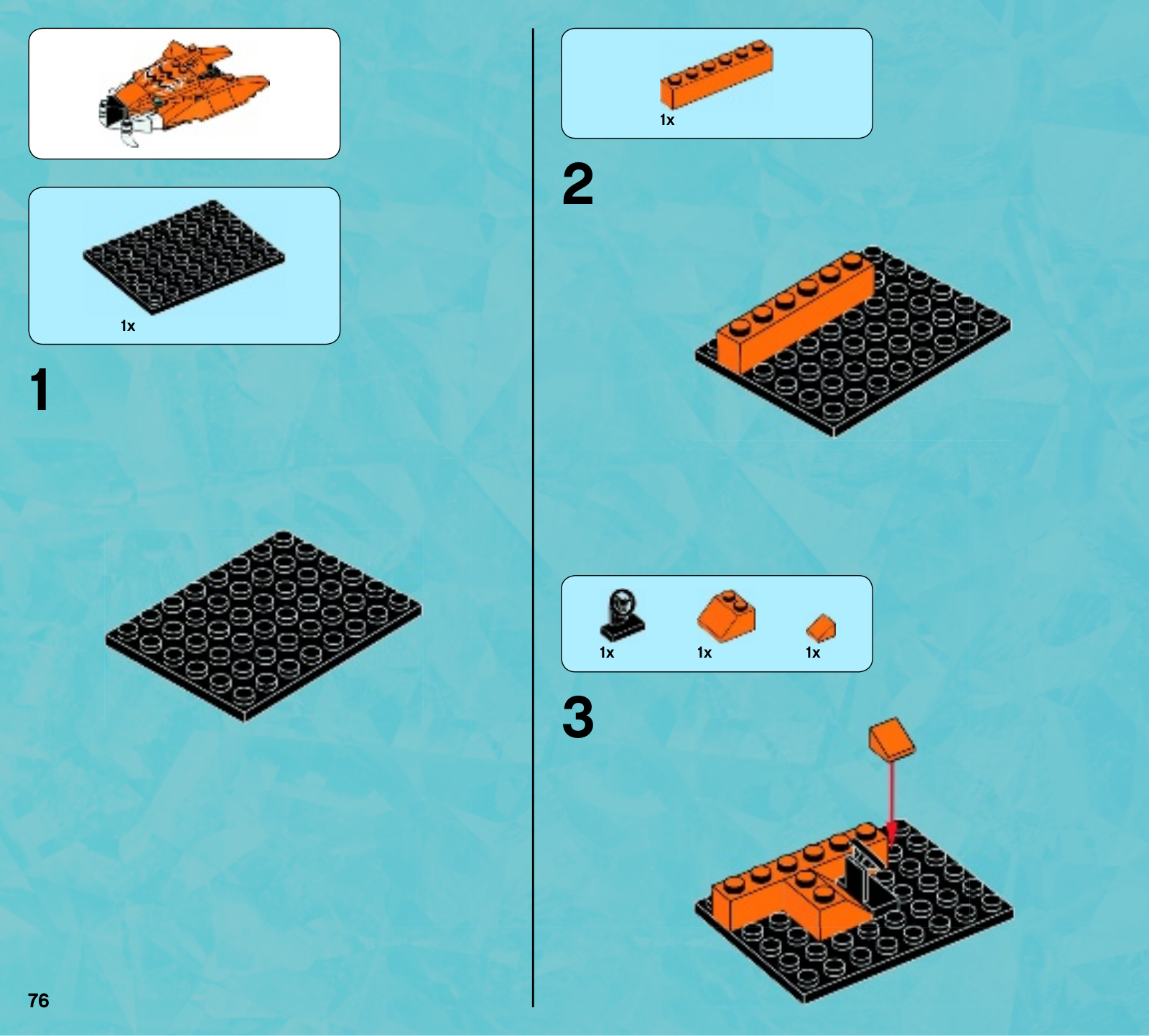 1x

1

76

1x

2

1x
1x
1x

3