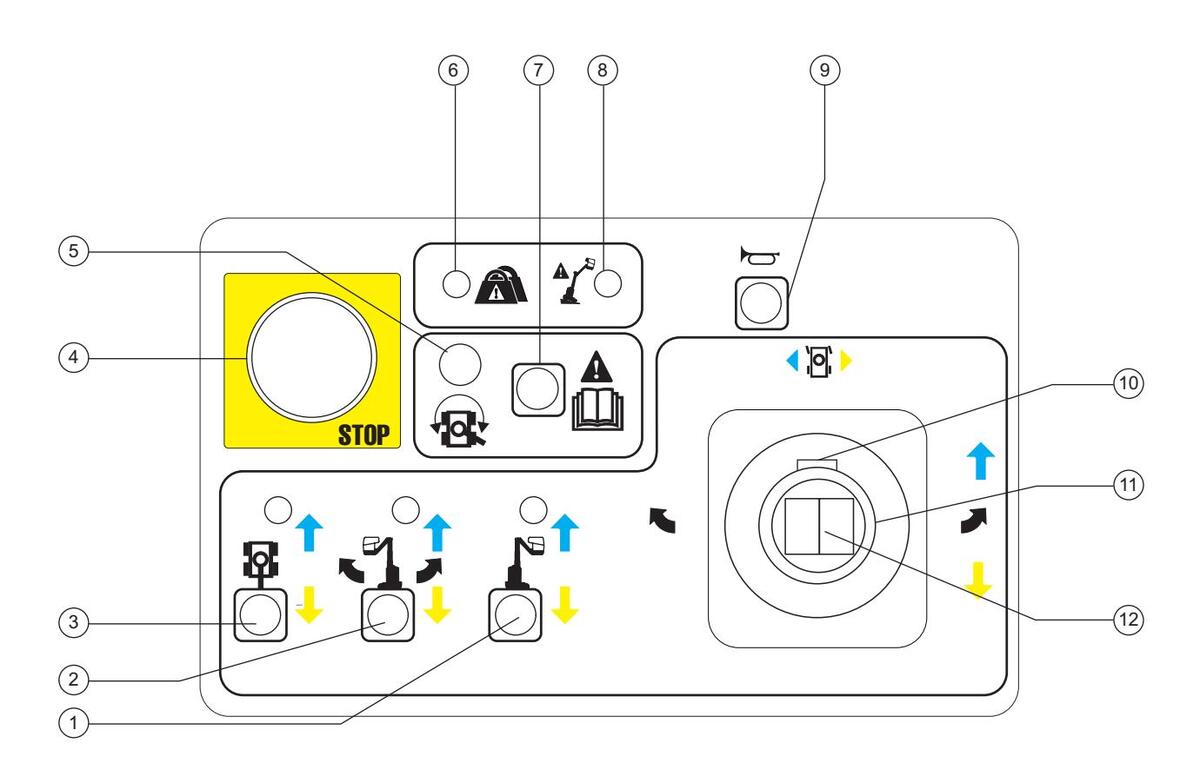 6
7
8
9
5
4
STOP
10
11
12
3
2
1