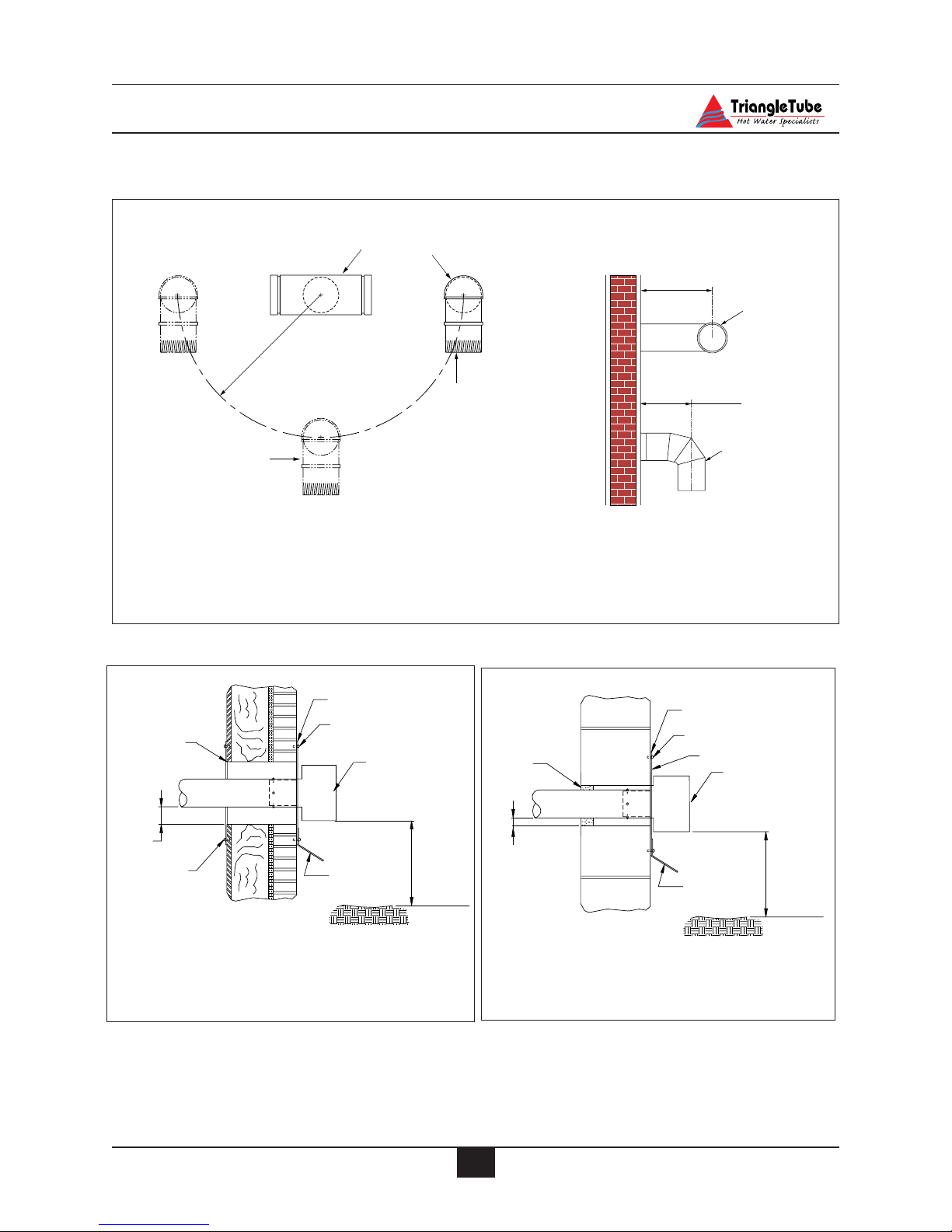 TriangleTube
Hot Water Specialists