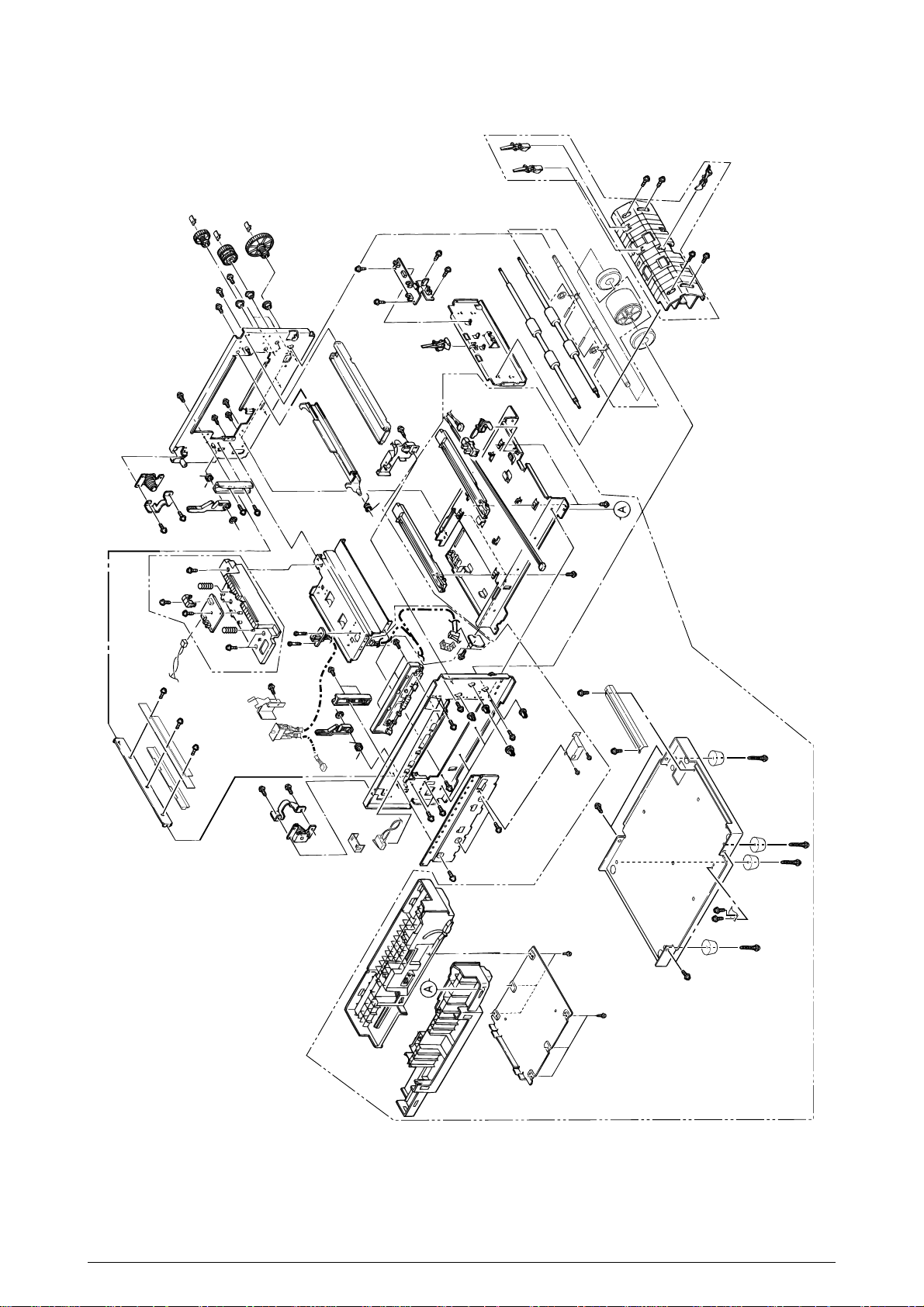 A

A