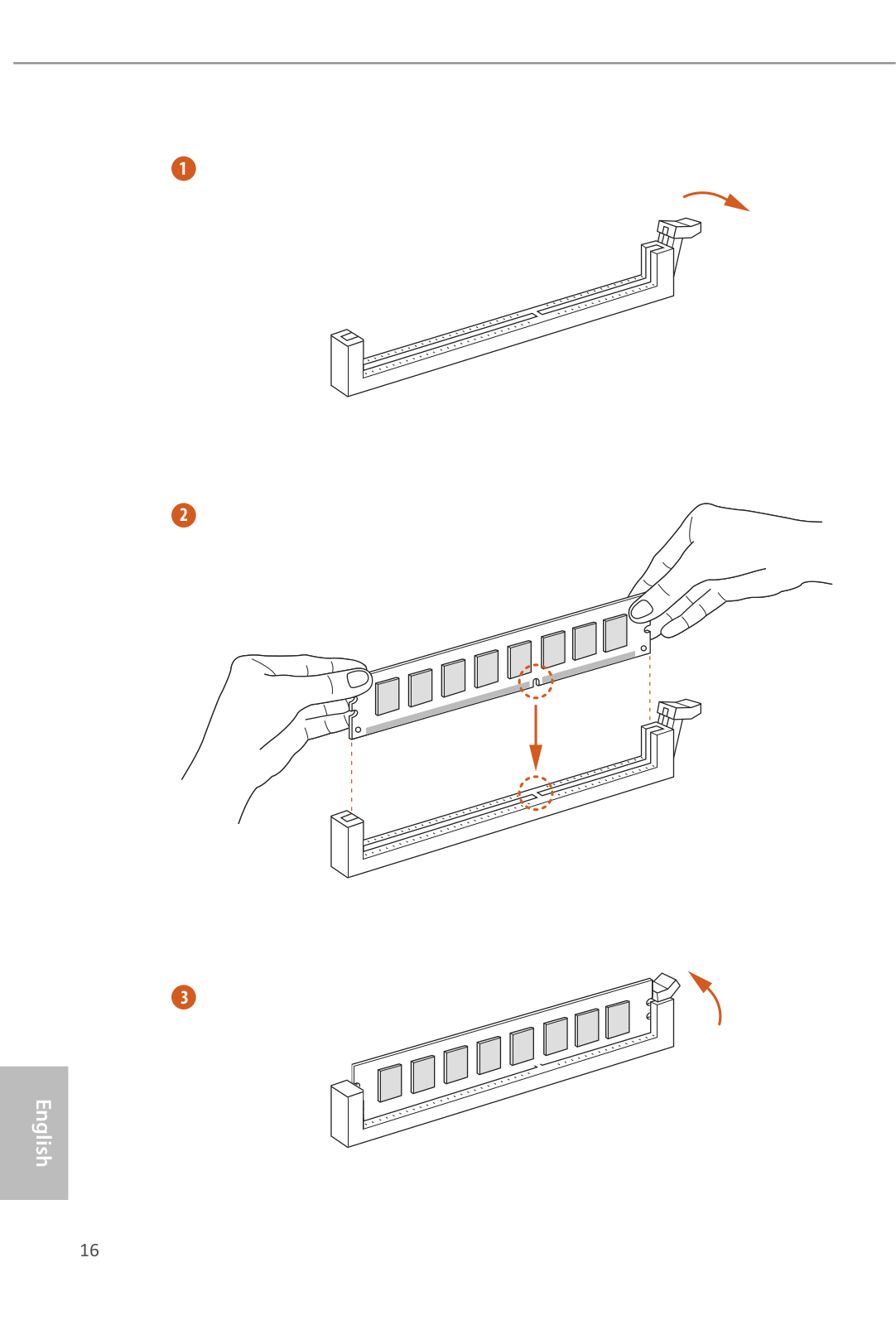 1

2

3

English

16