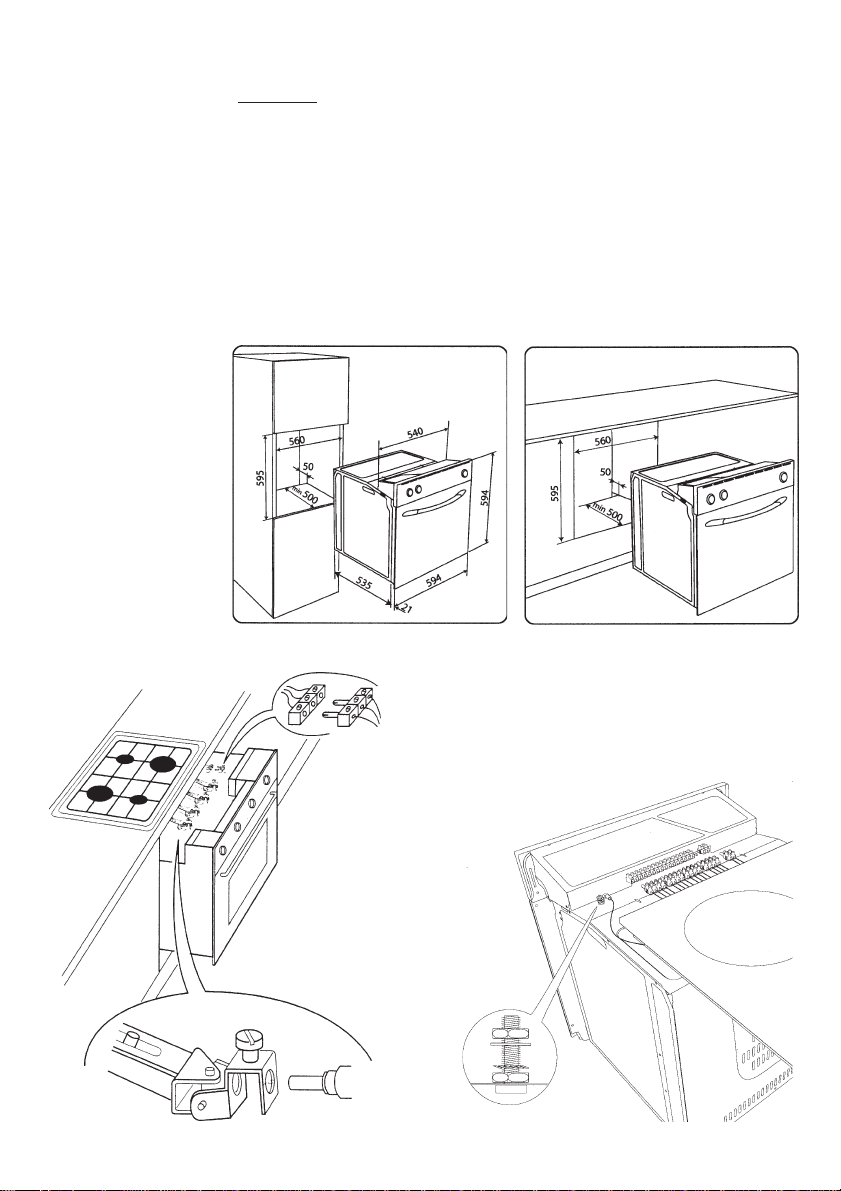 560
540
595
50
min 500
594
535
594
21

560
595
50
min 500