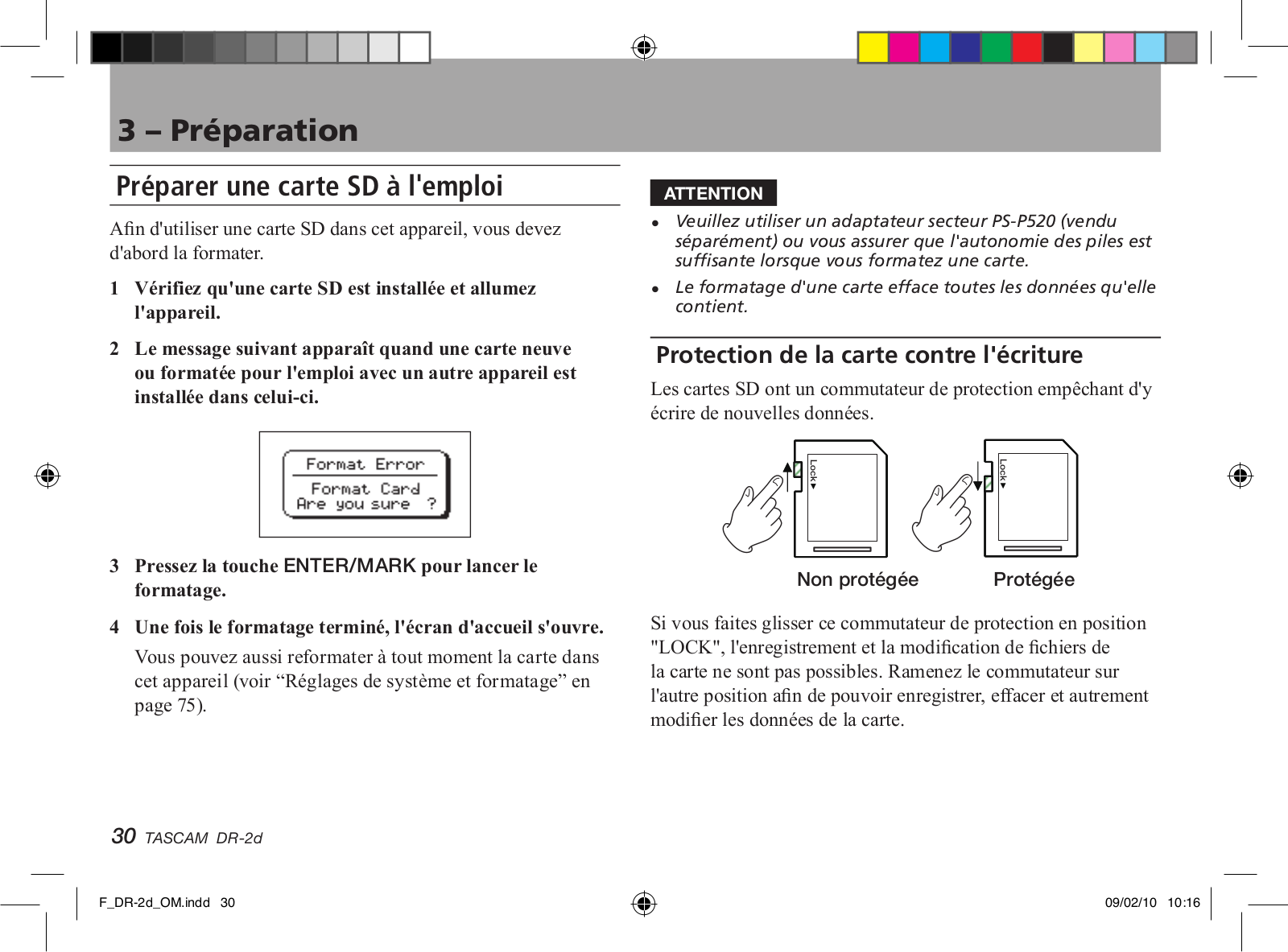 3 – Préparation

Préparer une carte SD à l'emploi

Afin d'utiliser une carte SD dans cet appareil, vous devez d'abord la formater.

1 Vérifiez qu'une carte SD est installée et allumez l'appareil.

2 Le message suivant apparaît quand une carte neuve ou formatée pour l'emploi avec un autre appareil est installée dans celui-ci.

Format Error
Format Card
Are you sure ?

3 Pressez la touche ENTER/MARK pour lancer le formatage.

4 Une fois le formatage terminé, l'écran d'accueil s'ouvre.

Vous pouvez aussi reformater à tout moment la carte dans cet appareil (voir “Réglages de système et formatage” en page 75).

ATTENTION

• Veuillez utiliser un adaptateur secteur PS-P520 (vendu séparément) ou vous assurer que l'autonomie des piles est suffisante lorsque vous formatez une carte.

• Le formatage d'une carte efface toutes les données qu'elle contient.

Protection de la carte contre l'écriture

Les cartes SD ont un commutateur de protection empêchant d'y écrire de nouvelles données.

Lock
Lock
Non protégée
Protégée

Si vous faites glisser ce commutateur de protection en position "LOCK", l'enregistrement et la modification de fichiers de la carte ne sont pas possibles. Ramenez le commutateur sur l'autre position afin de pouvoir enregistrer, effacer et autrement modifier les données de la carte.

30 TASCAM DR-2d

F_DR-2d_OM.indd 30
09/02/10 10:16