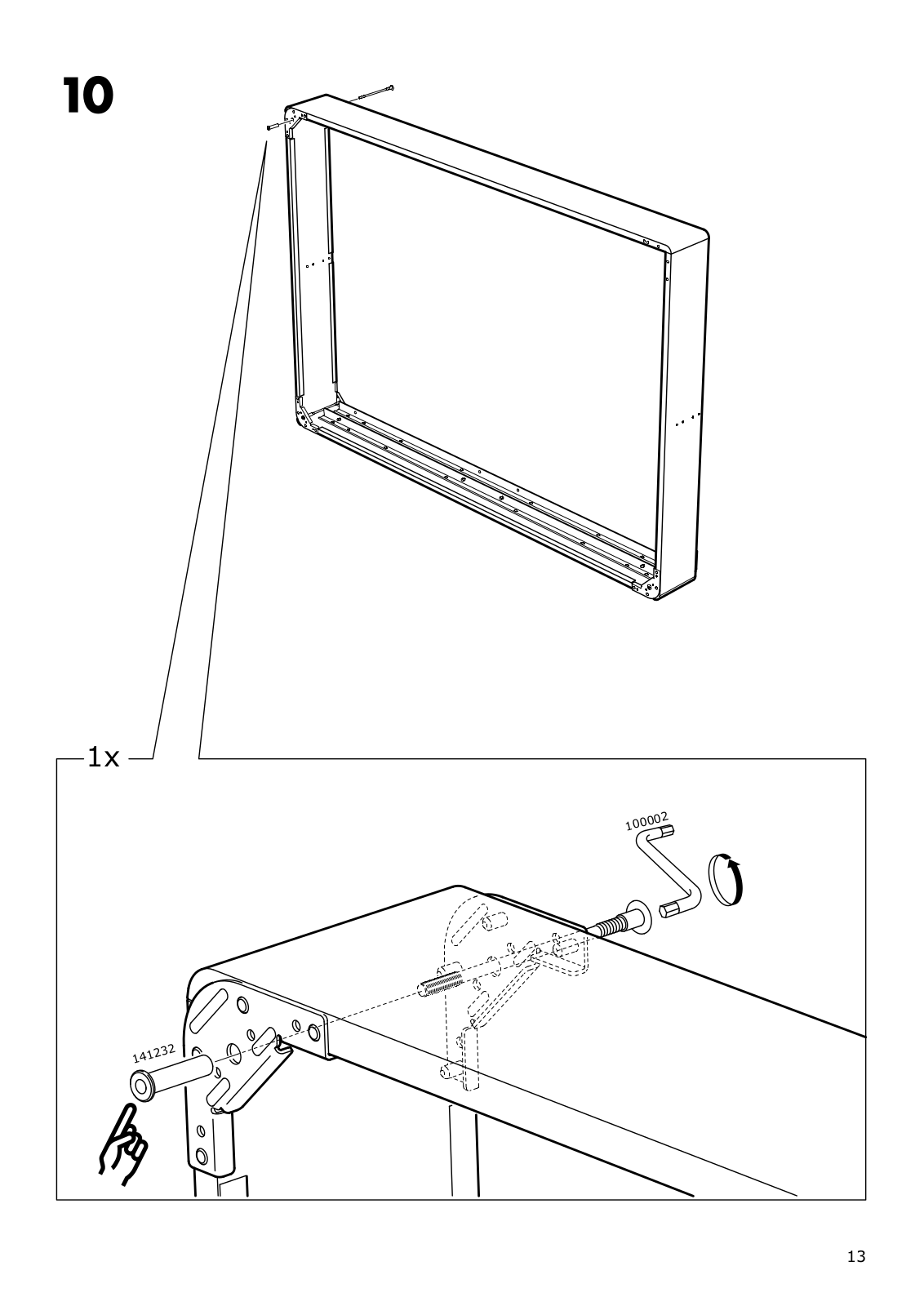 10

1x

100002

141232

13