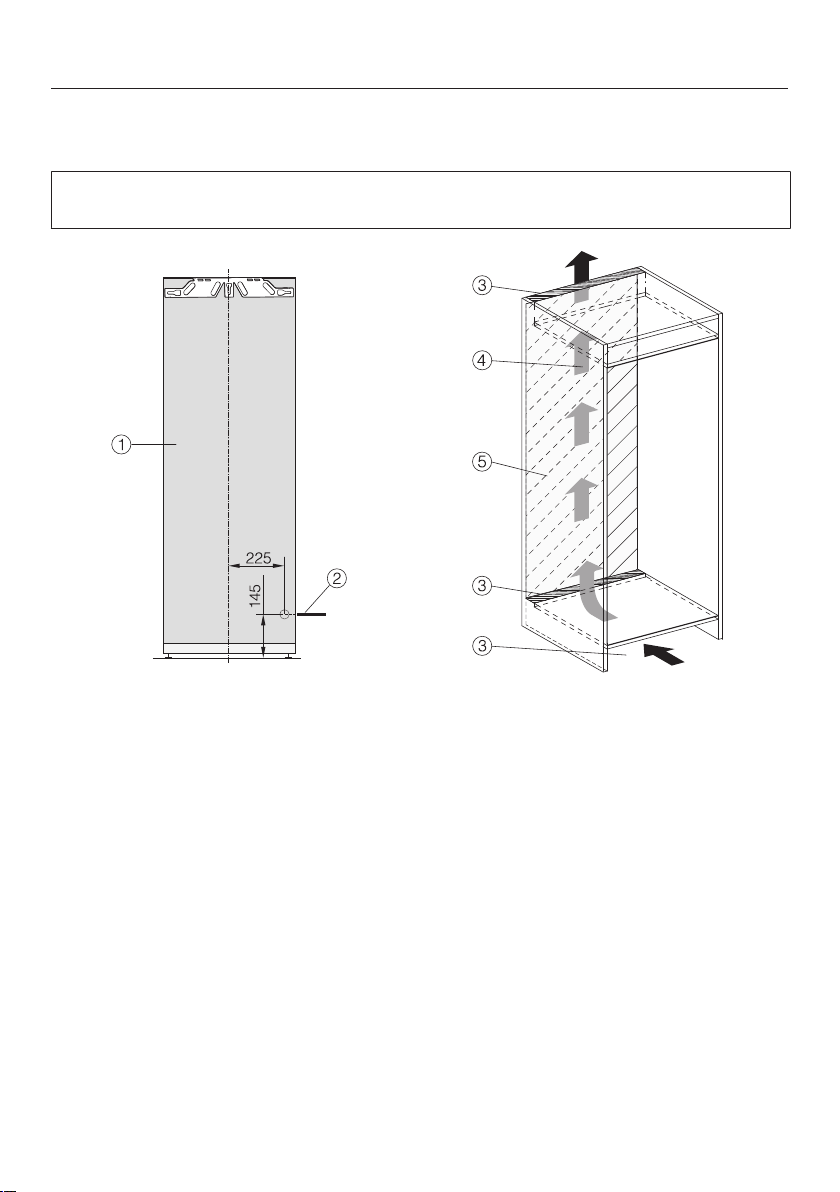 ①

225

145

②

③

④

⑤

③

③