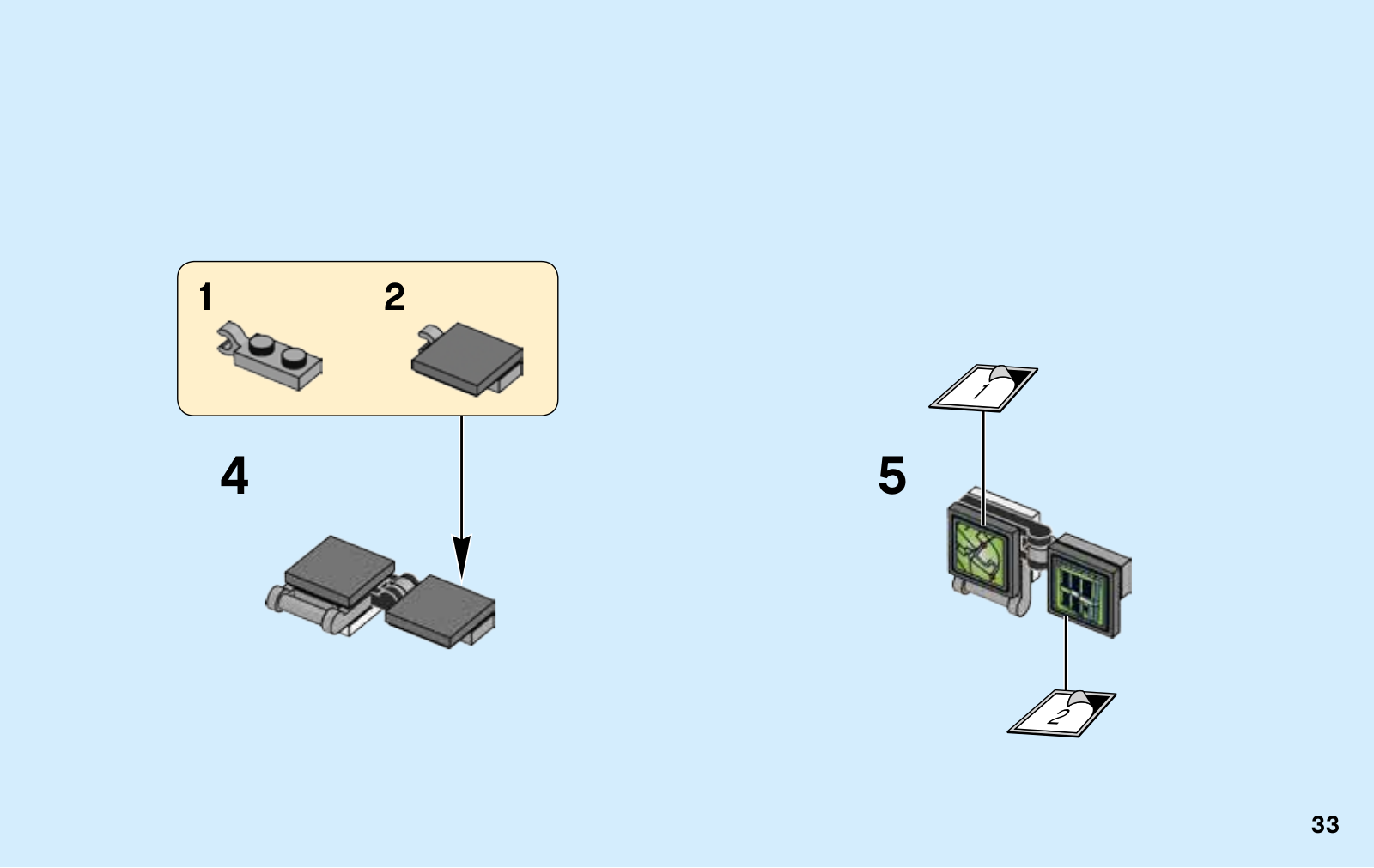 1

2

4

5

1

2

33