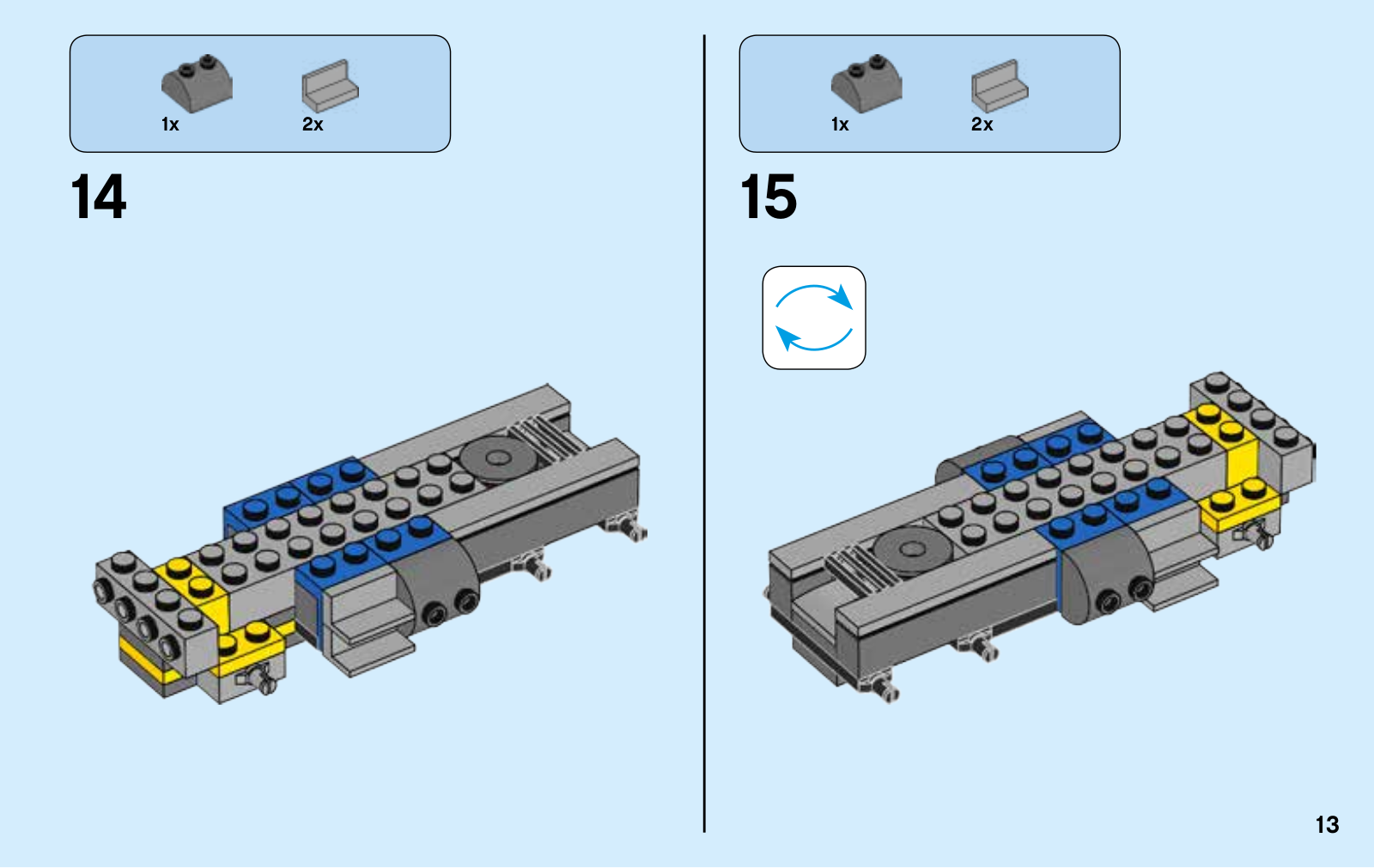 1x 2x

14

1x 2x

15

13