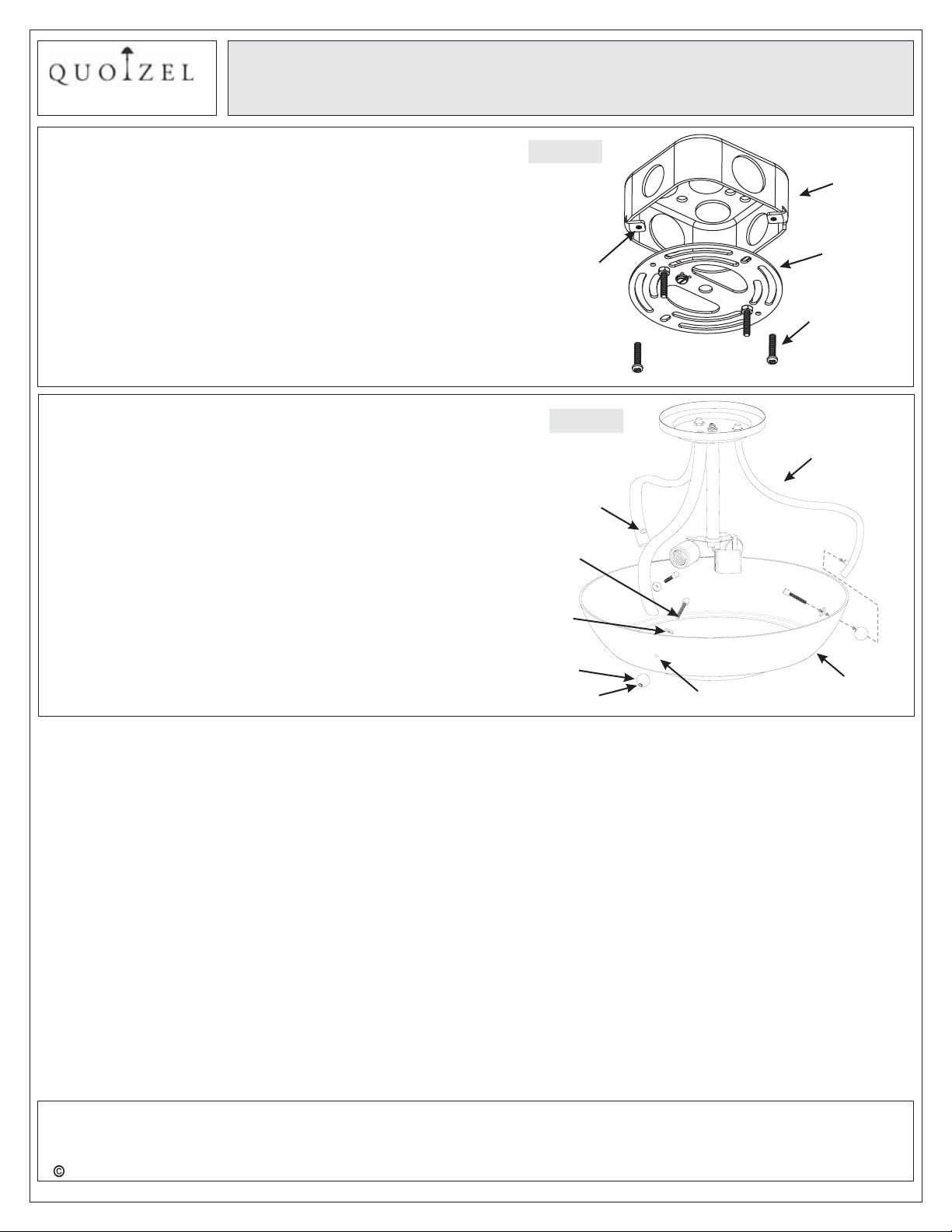 QUOIZEL

©