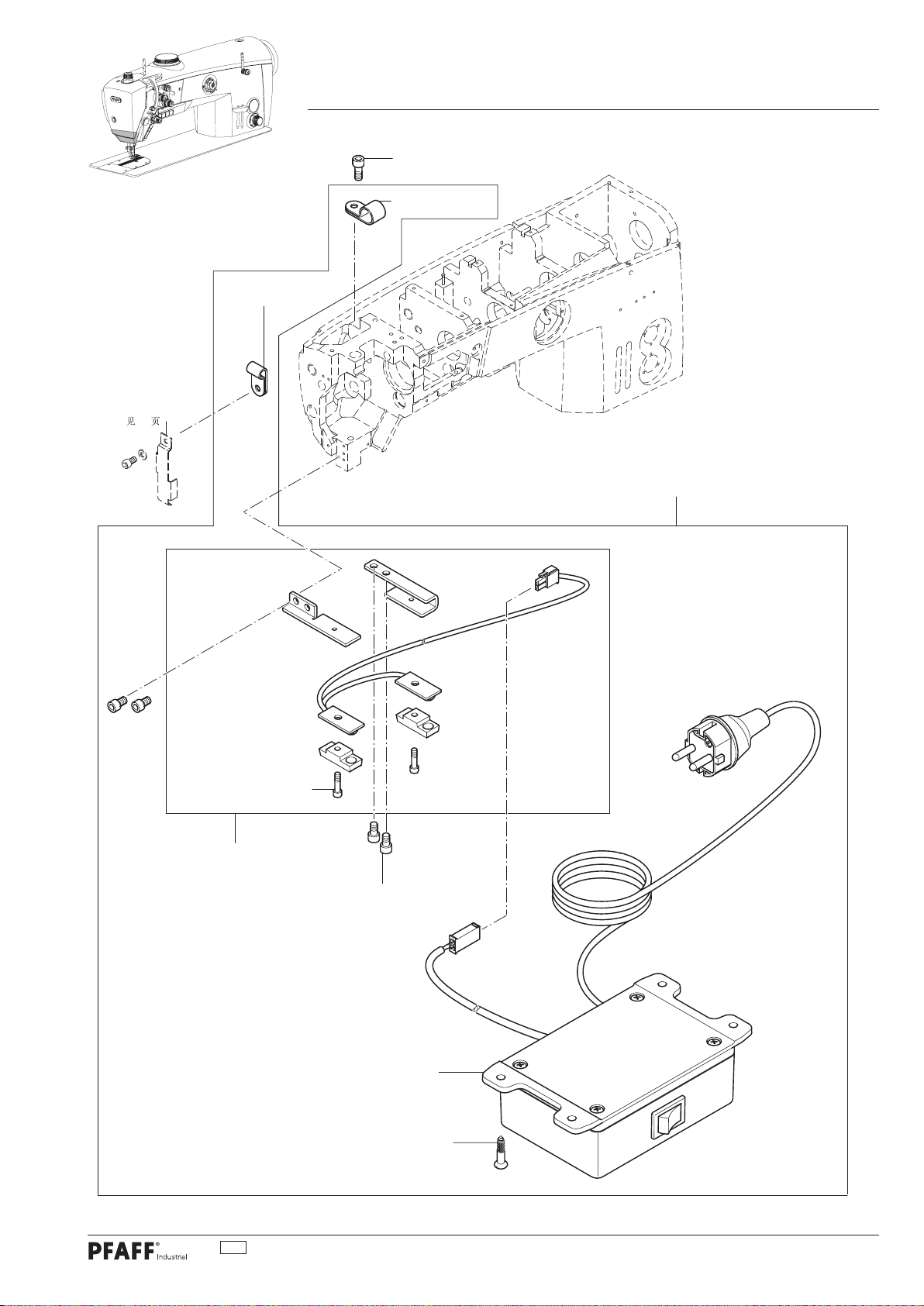 见 页

PFAFF® Industrial