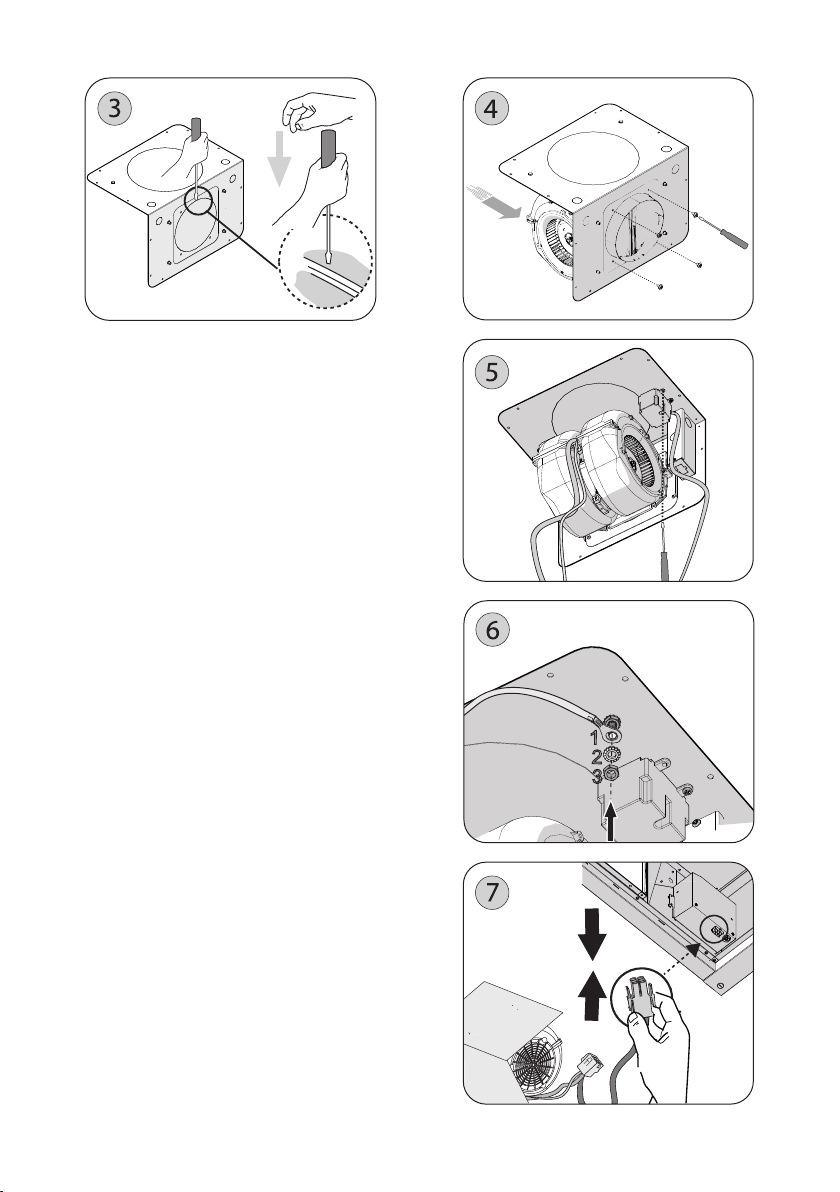 3

4

5

6

1
2
3

7