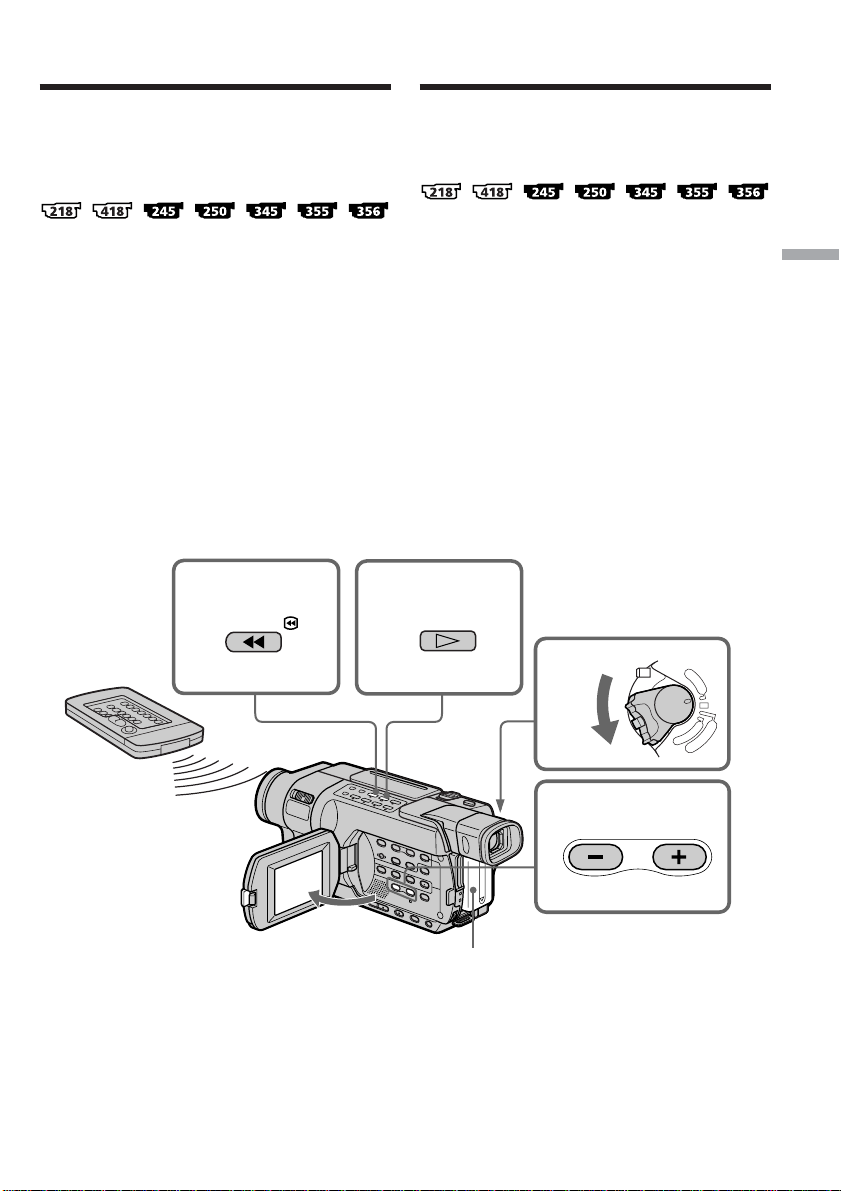 218 418 245 250 345 355 356

218 418 245 250 345 355 356